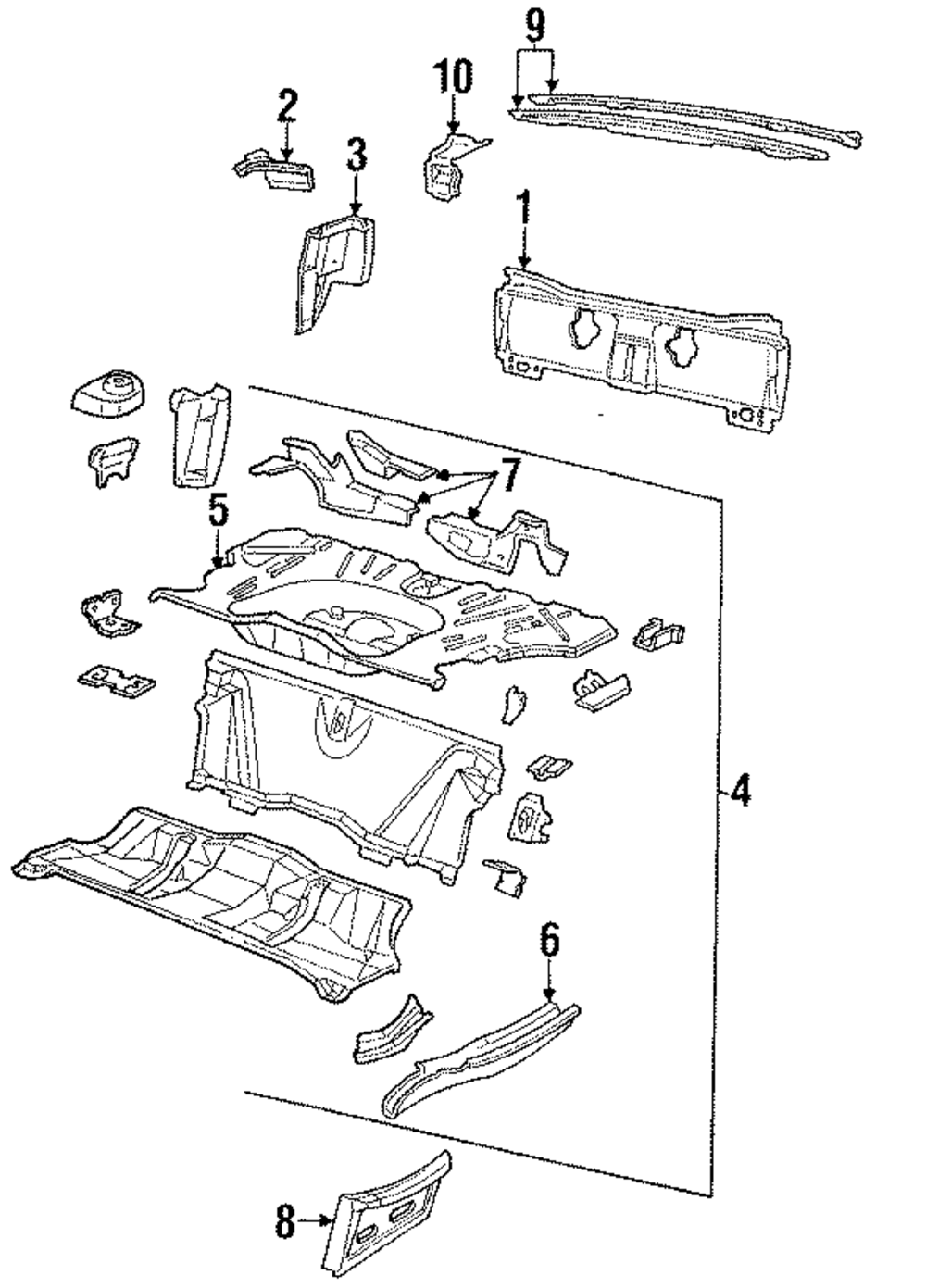 9
10
2
3
1
7
5
4
6
8