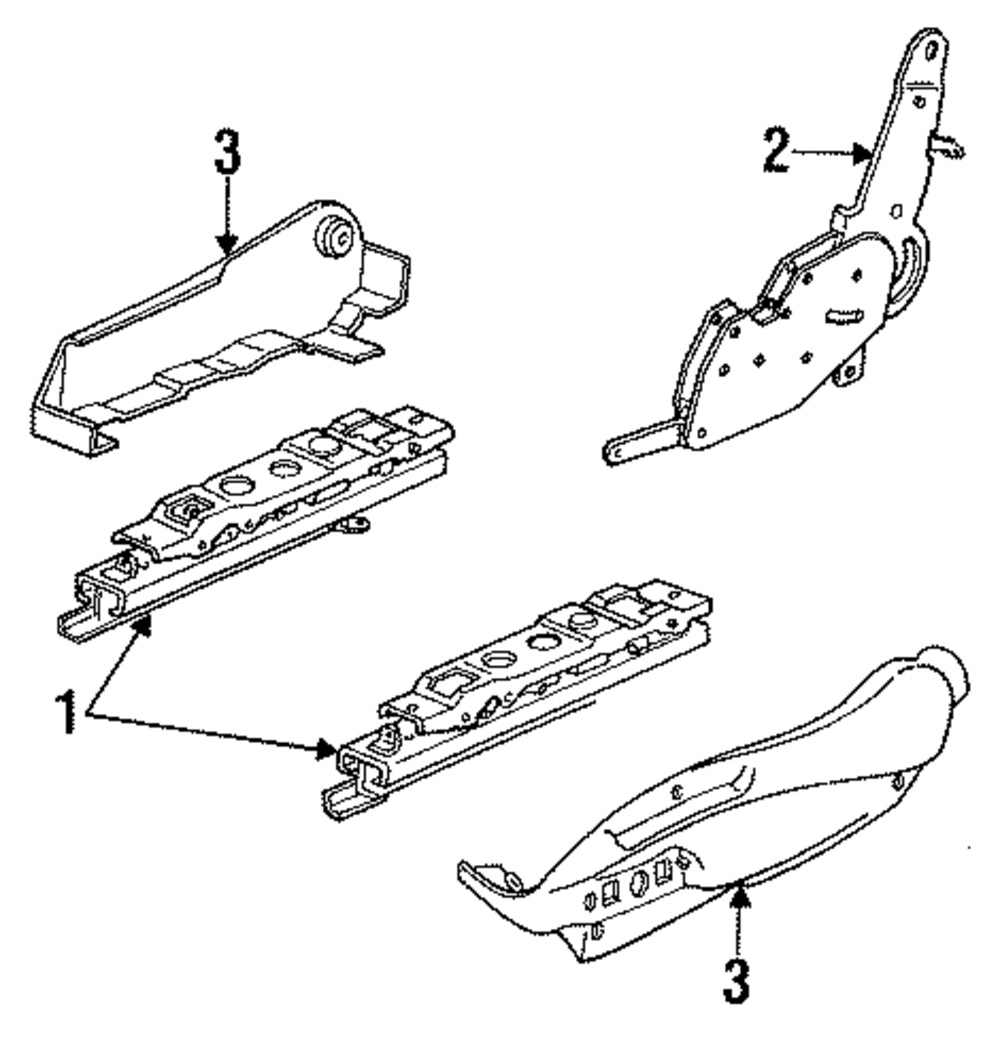 3
2
1
3