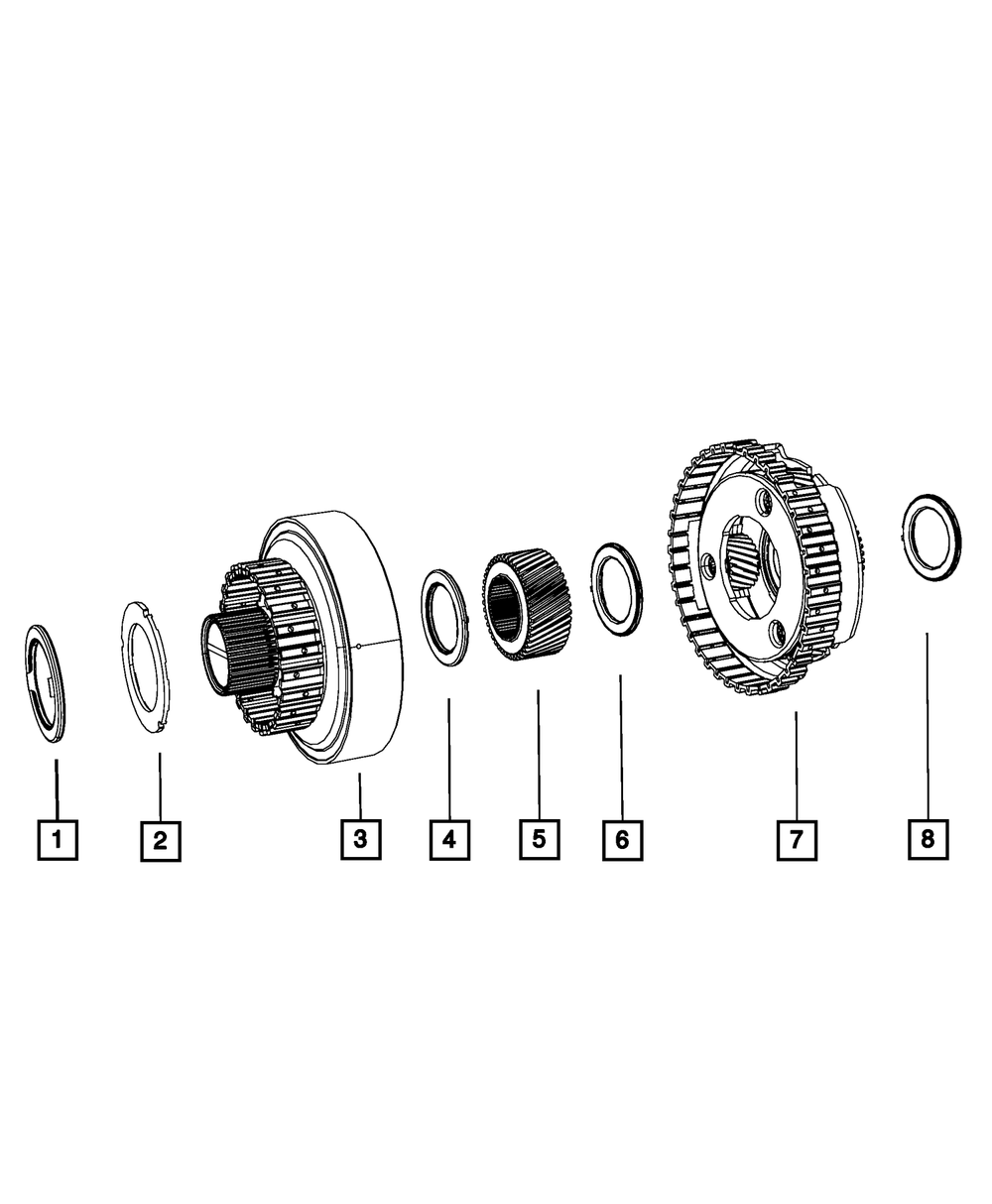 1
2
3
4
5
6
7
8