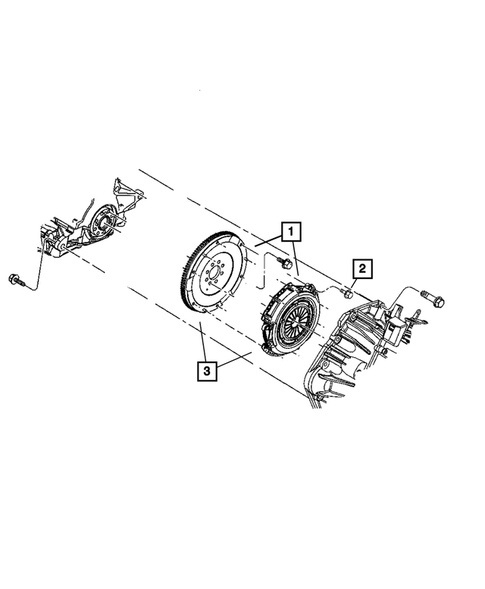 1
2
3