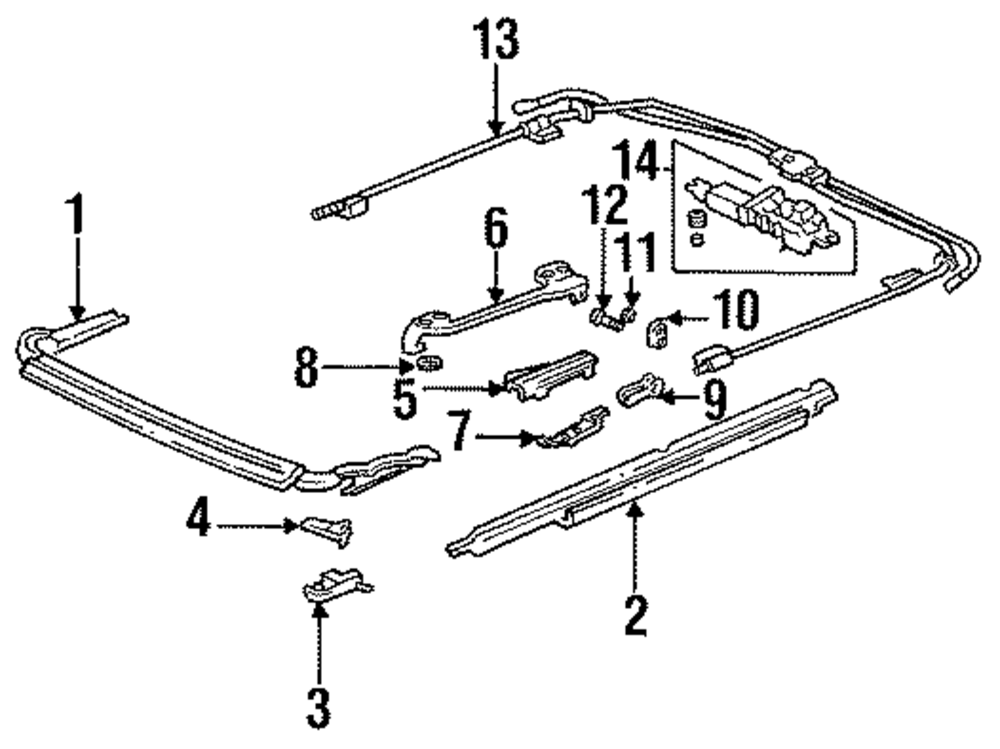 13
14
1
6
12
11
10
8
5
9
7
4
2
3