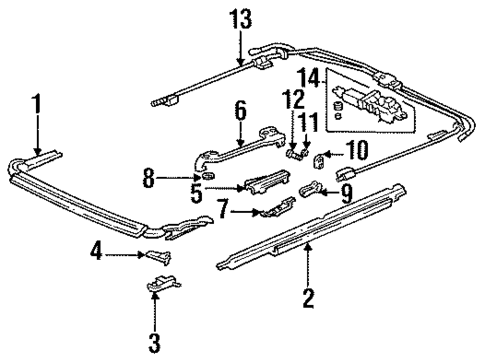 13
14
1
6
12
11
10
8
5
9
7
4
2
3