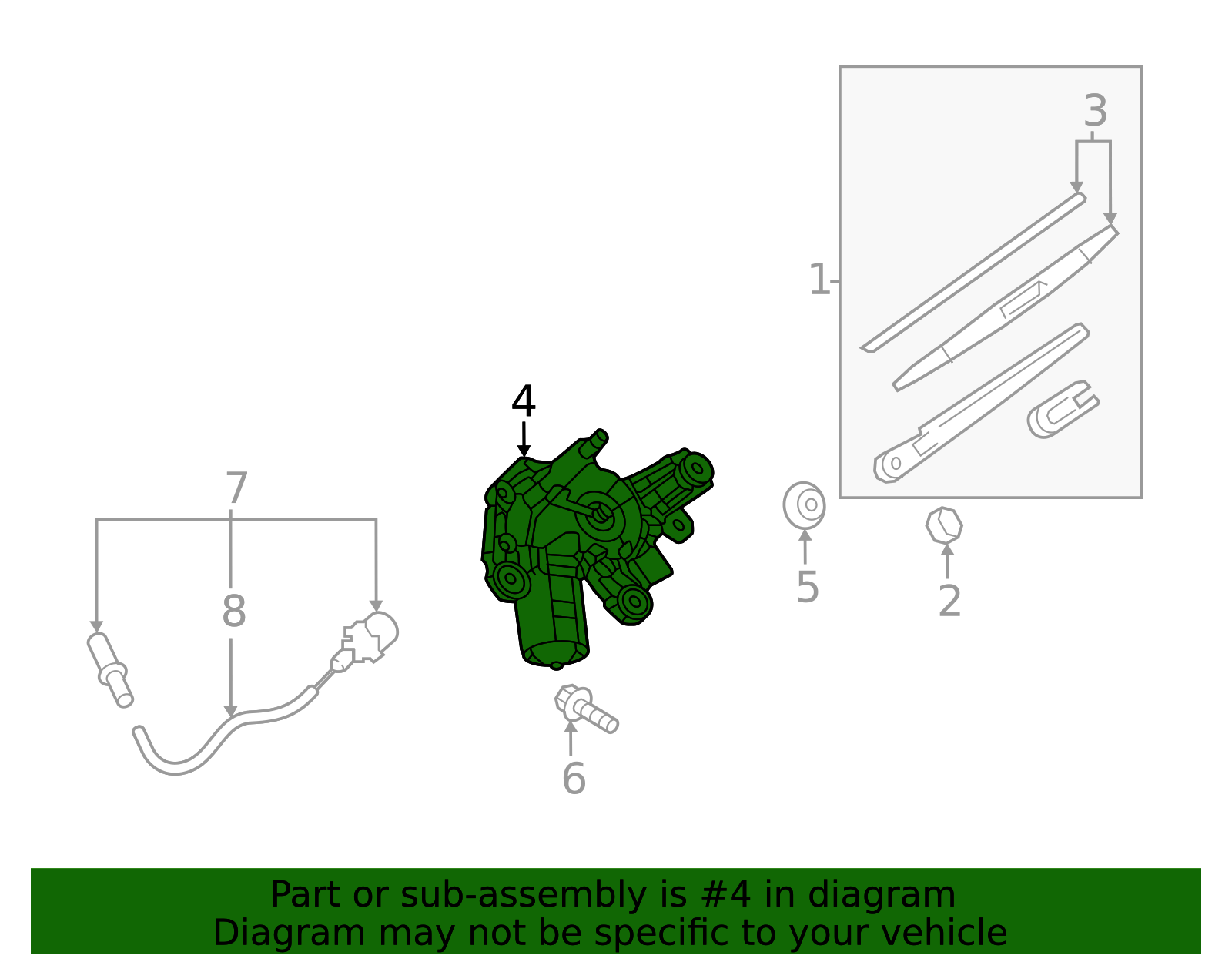 3
1
4
7
8
5
2
6

Part or sub-assembly is #4 in diagram
Diagram may not be specific to your vehicle