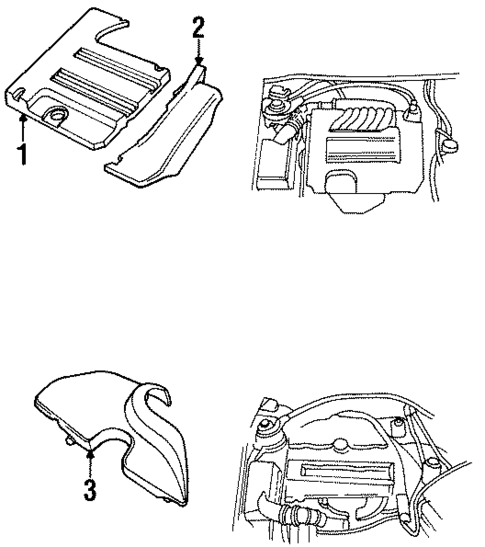 2

1

3