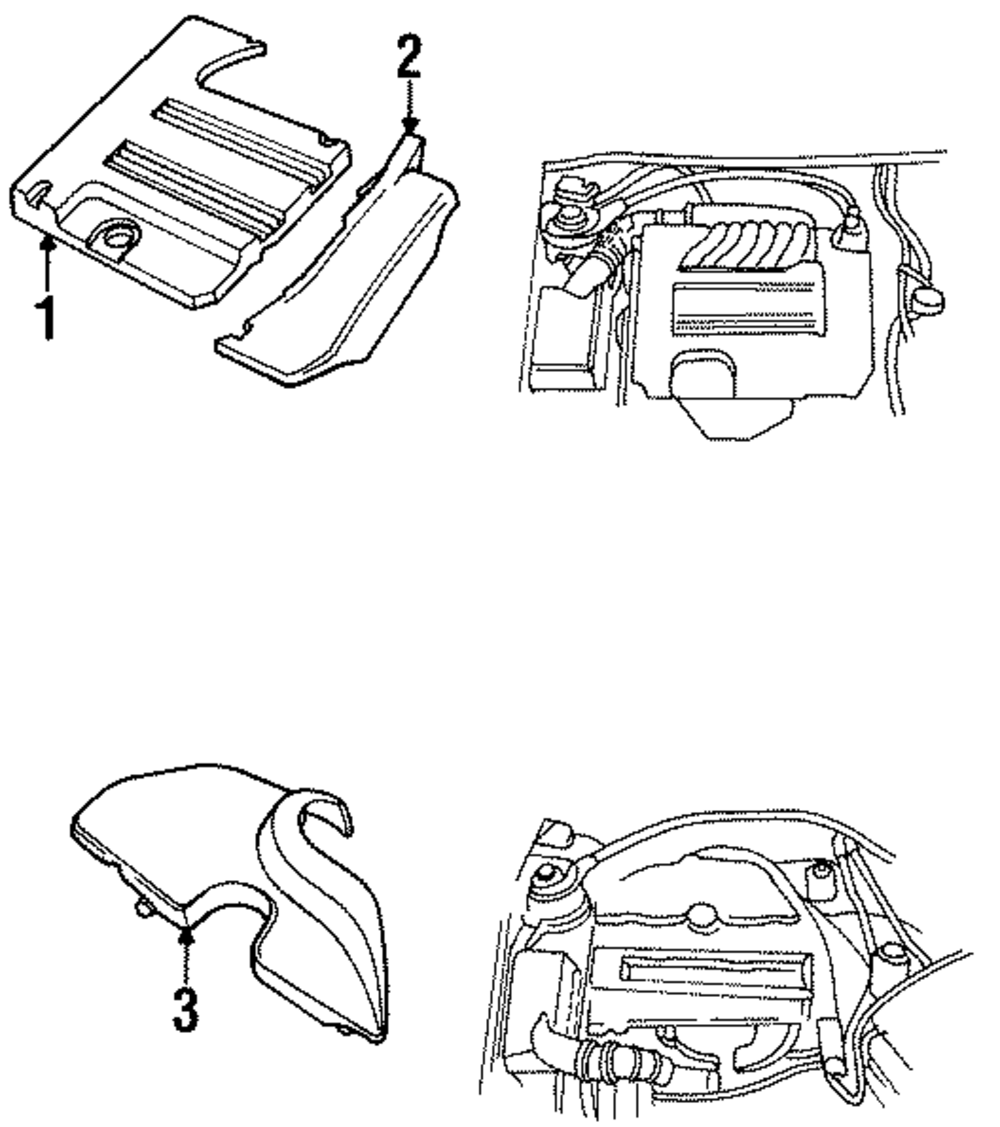 2

1

3