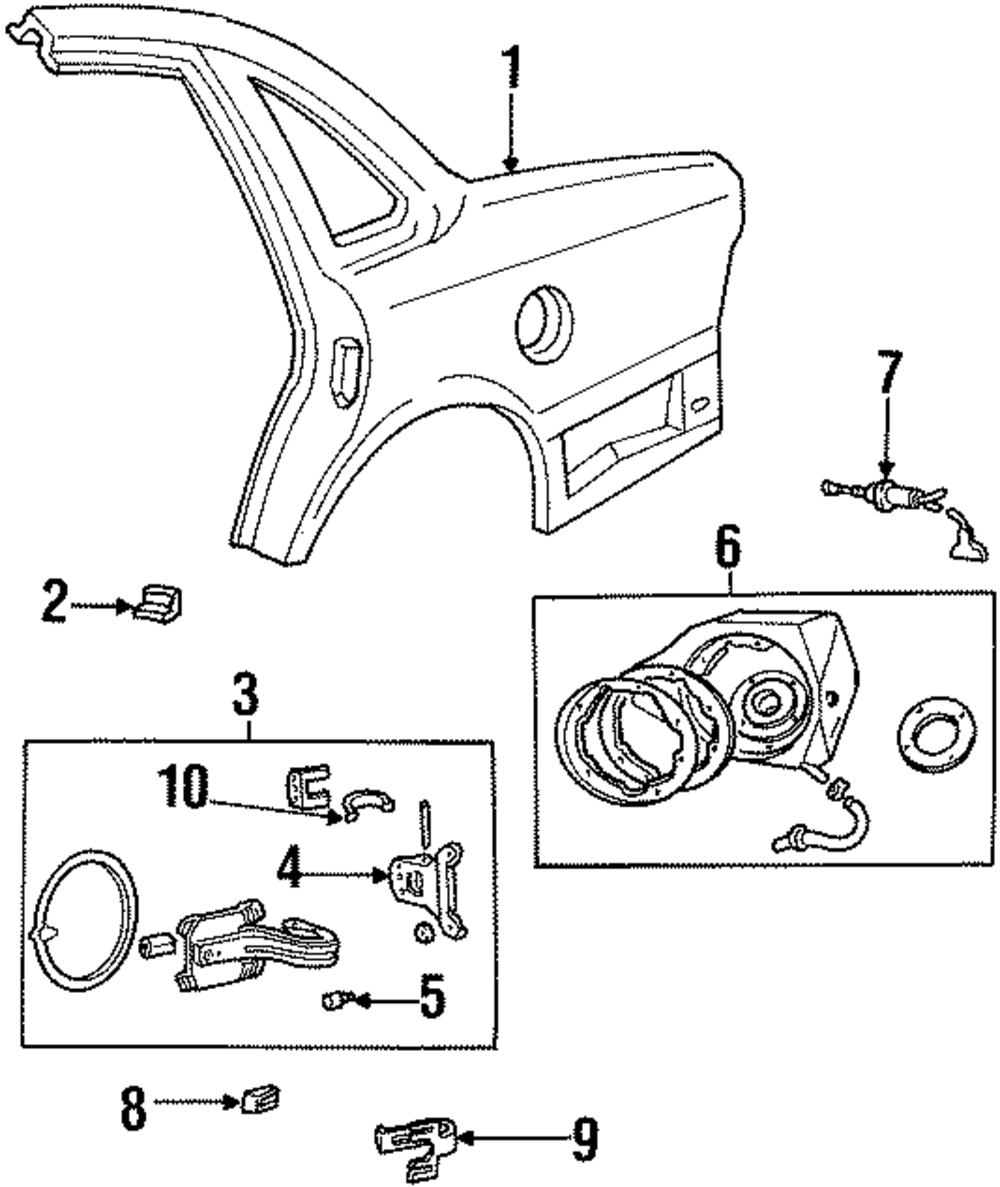 1
7
6
2
3
10
4
5
8
9