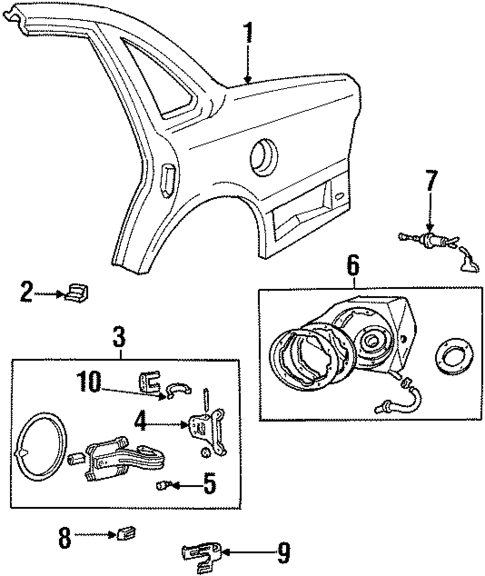 1
7
6
2
3
10
4
5
8
9