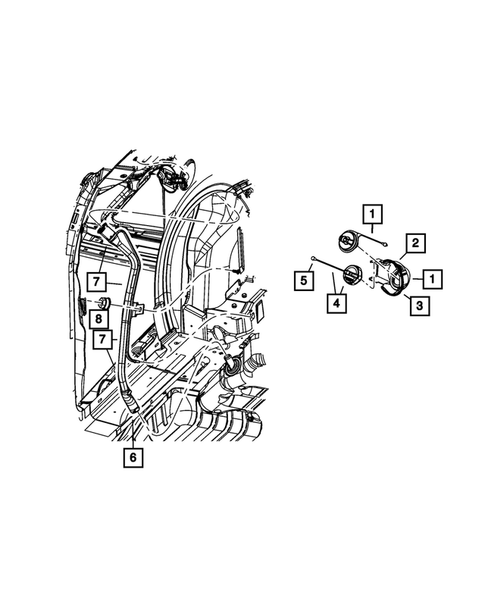 1
2
5
1
4
3
7
8
7
6