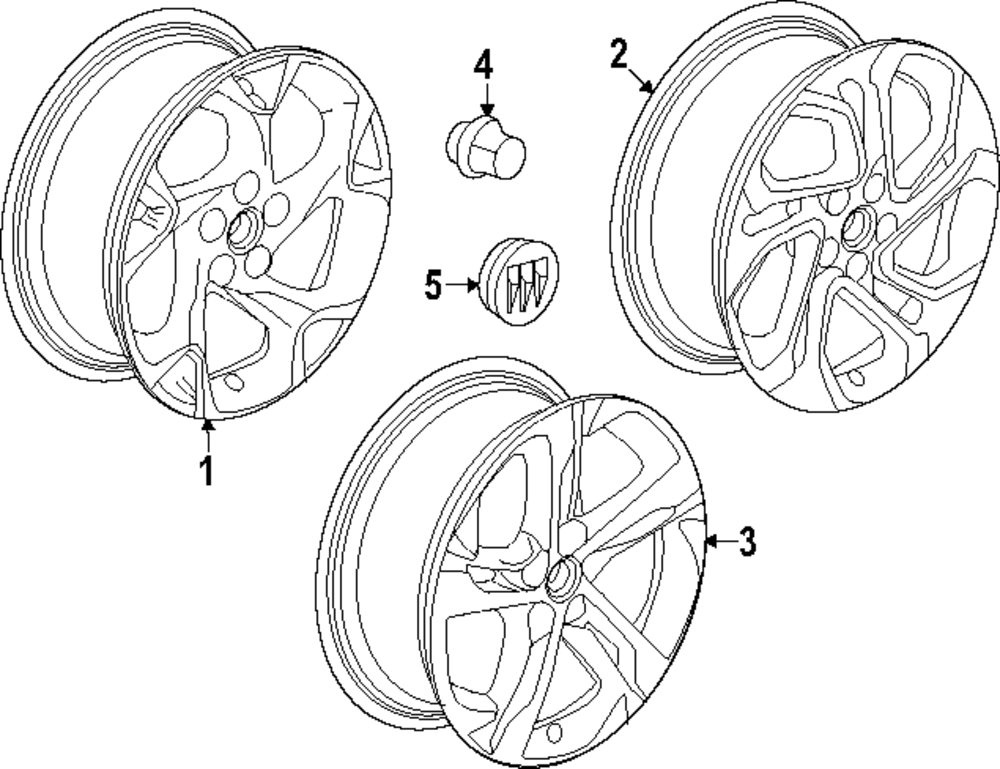 4
2
5
1
3