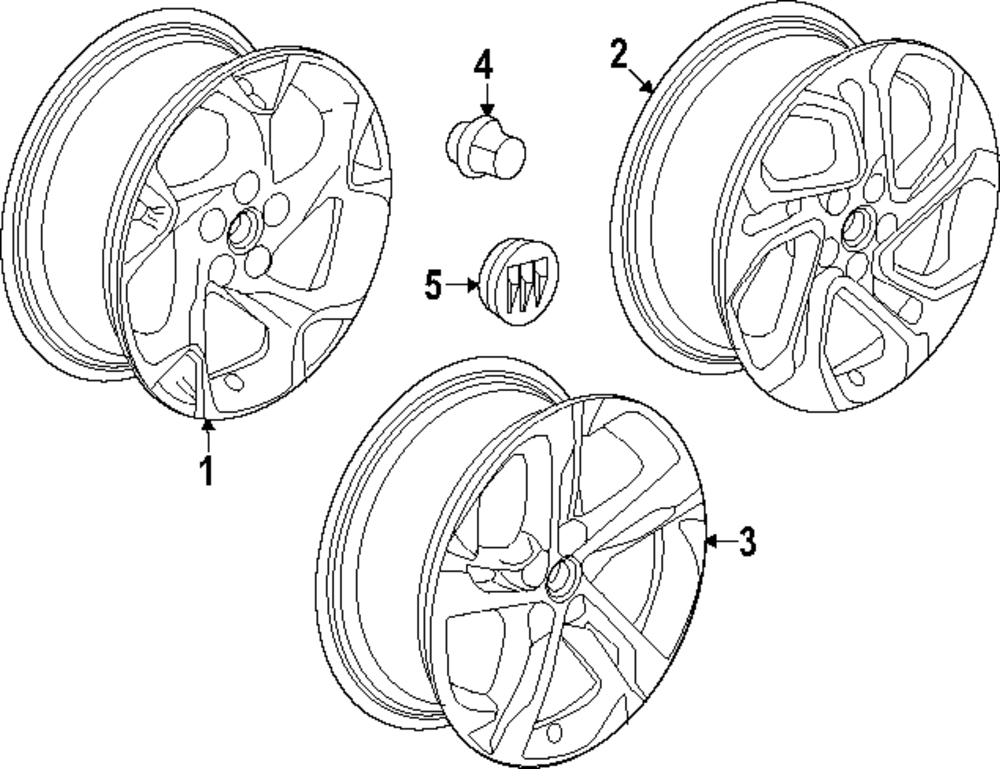 4
2
5
1
3