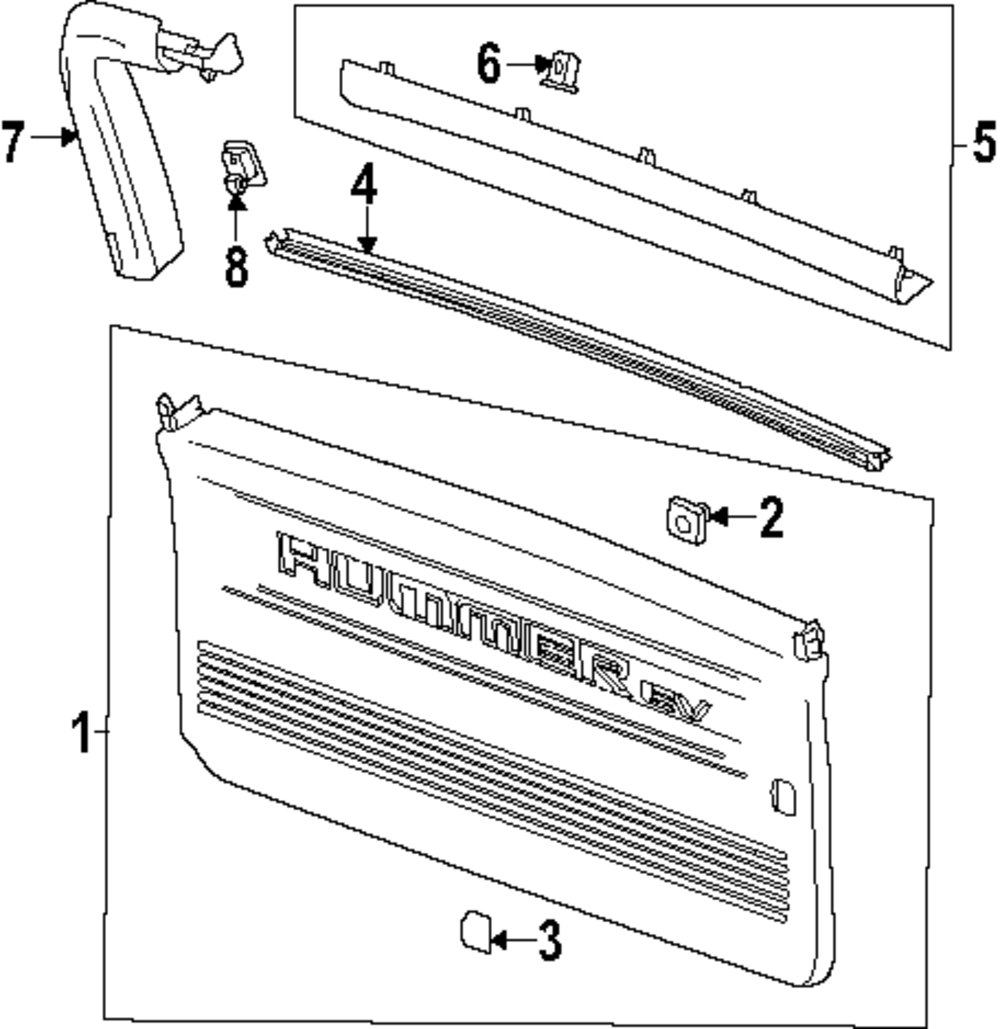 7
6
5
8
4
2
HUMMER EV
1
3