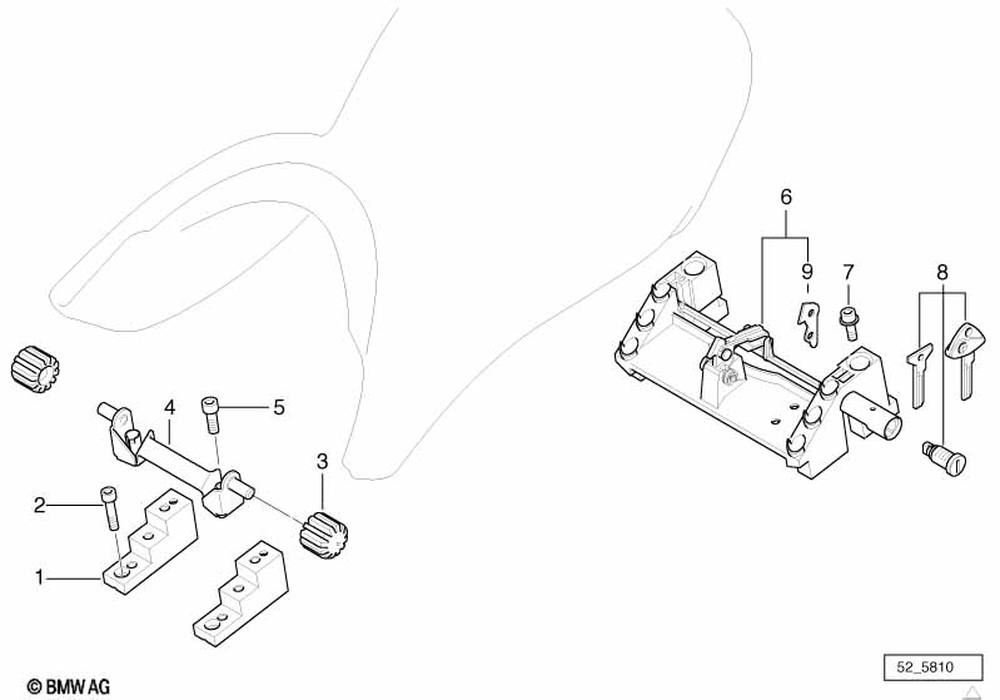 6
9
7
8
4
5
3
2
1
© BMW AG
52_5810