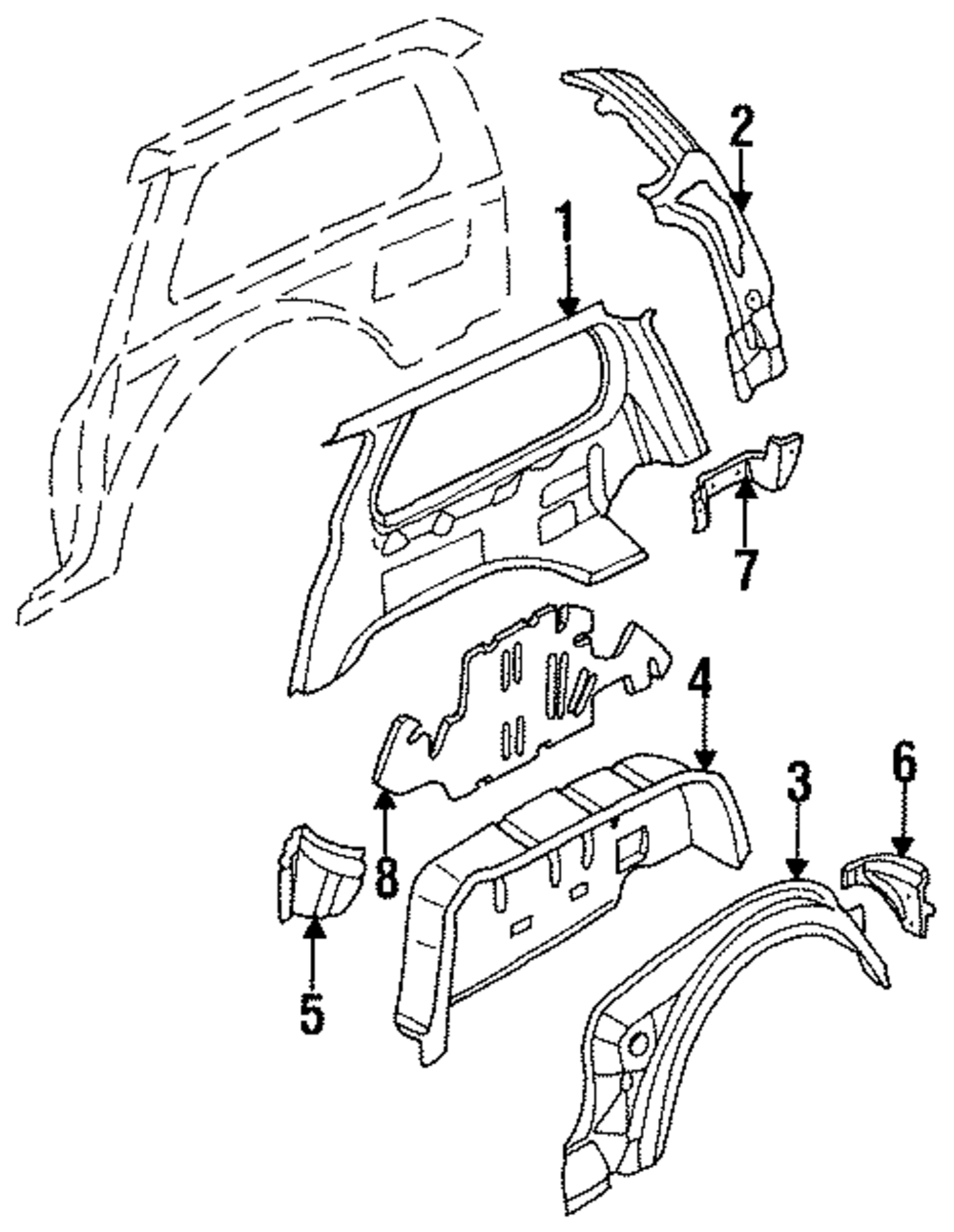 2
1
7
4
6
3
8
5