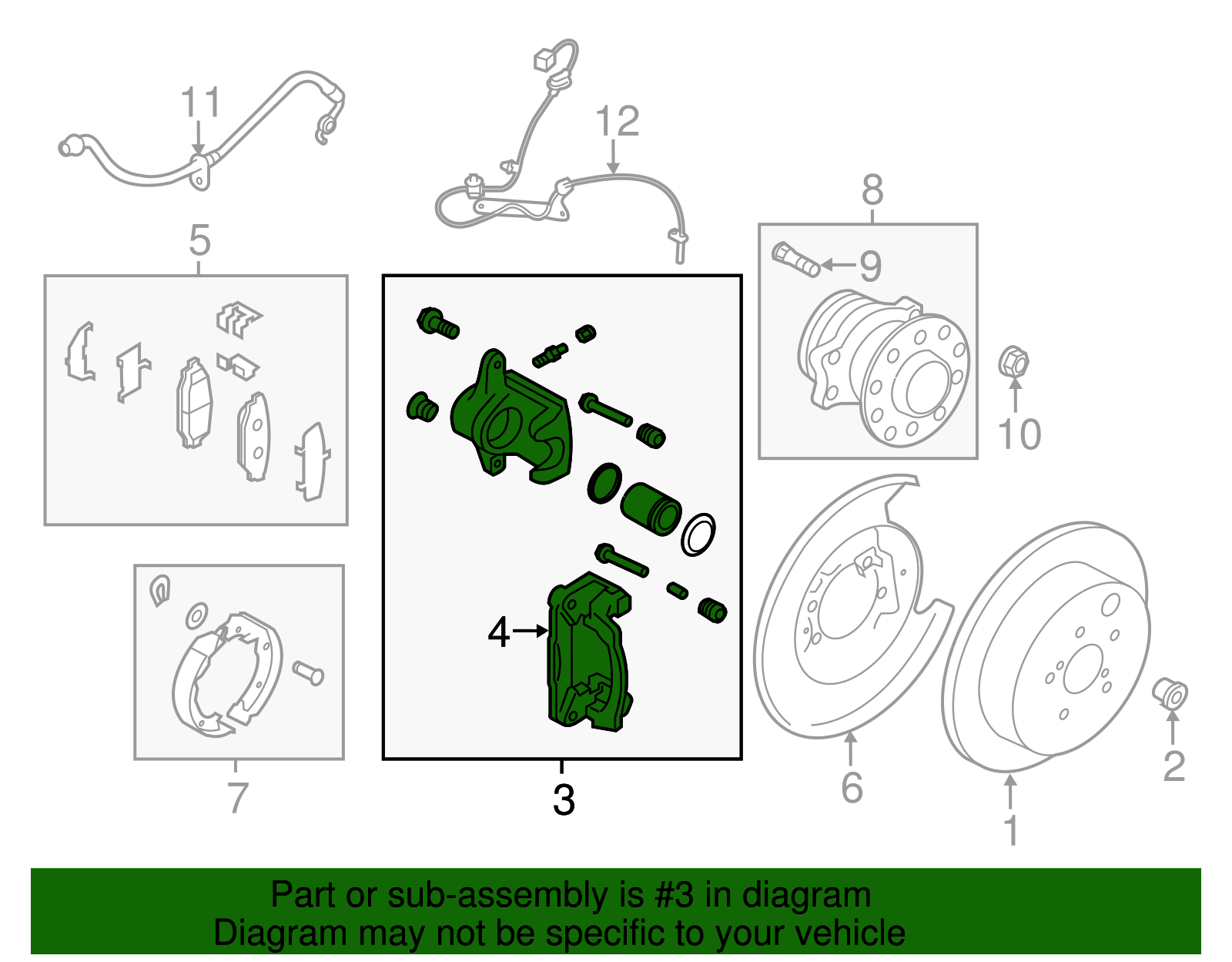 11
12
8
5
9
10
4
7
3
6
2
1

Part or sub-assembly is #3 in diagram
Diagram may not be specific to your vehicle