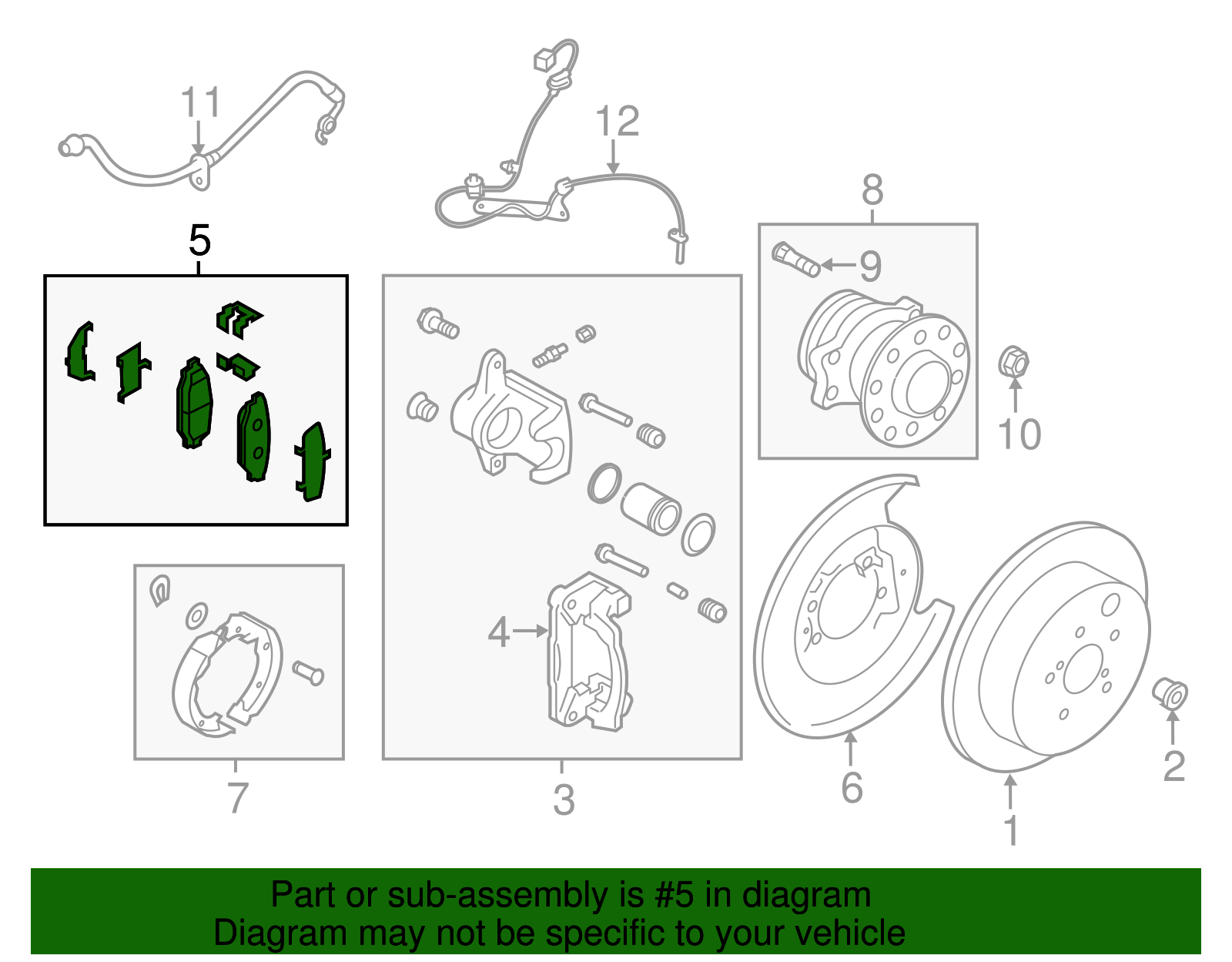 11

12

8

5

9

10

4

7

3

6

2

1

Part or sub-assembly is #5 in diagram
Diagram may not be specific to your vehicle