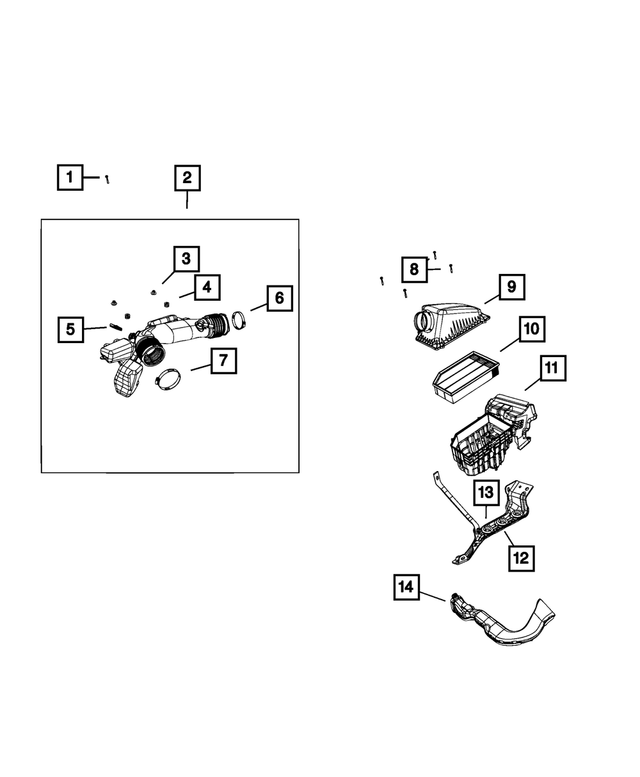 1
2
3
4
5
6
7
8
9
10
11
13
12
14