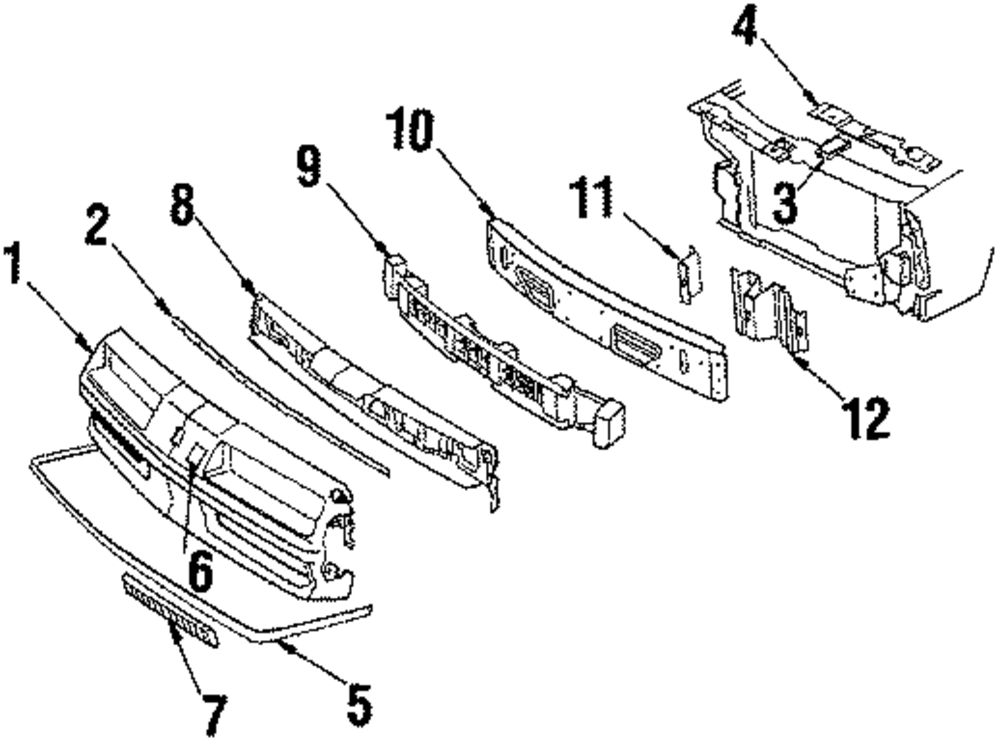 4
10
9
11
3
8
2
1
12
6
7
5