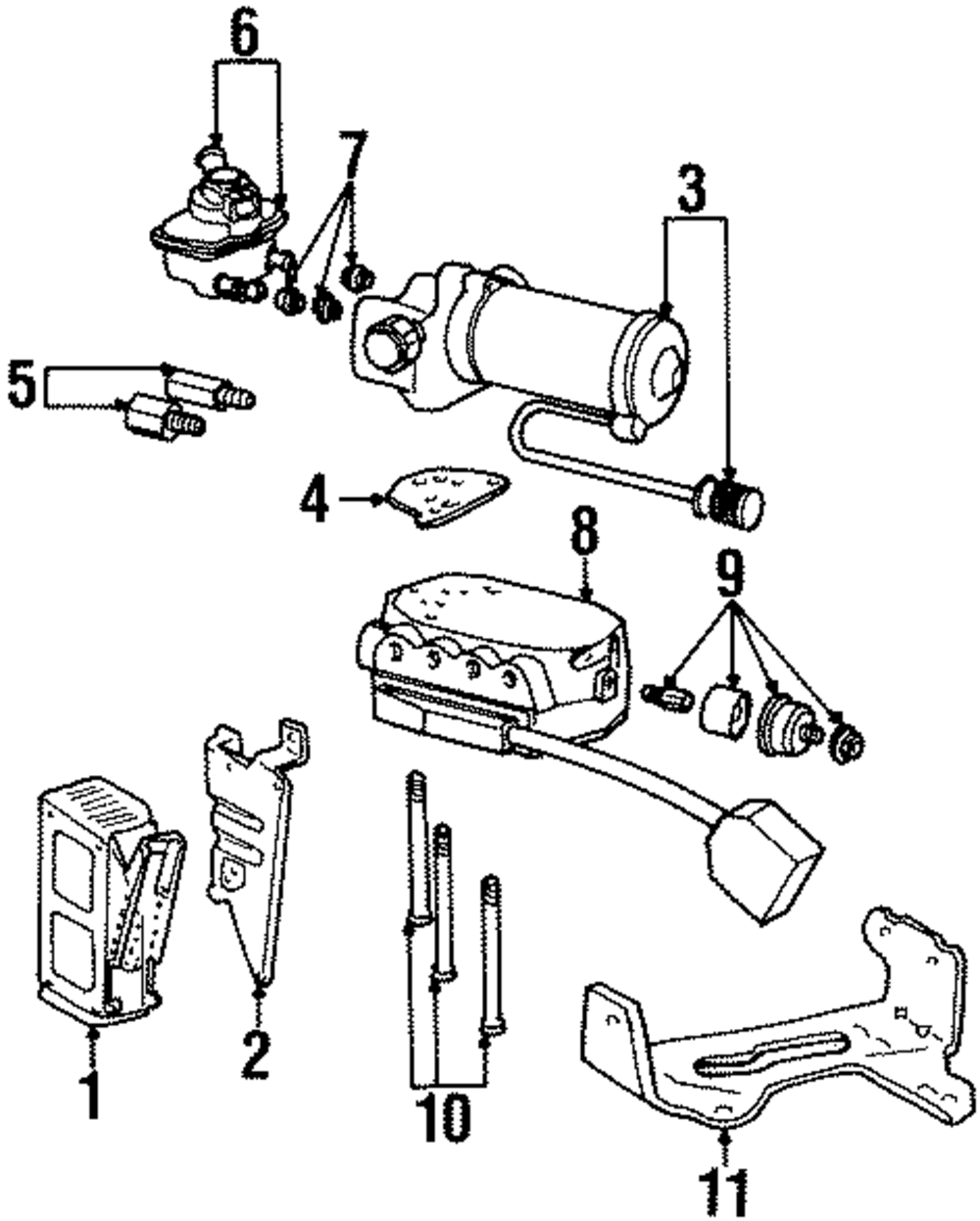 6
7
3
5
4
8
9
1
2
10
11