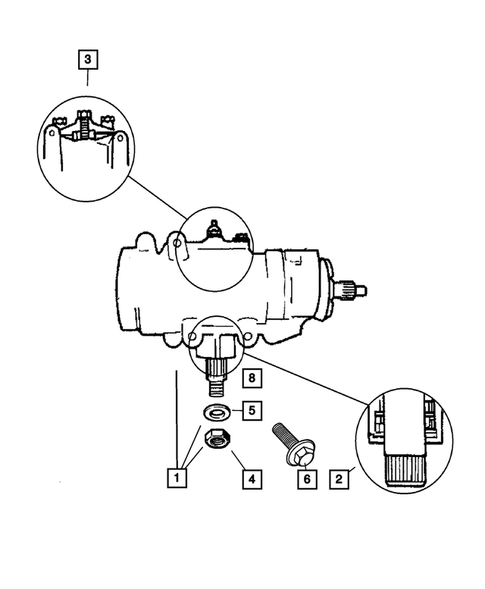 3

8

5

1

4

6

2