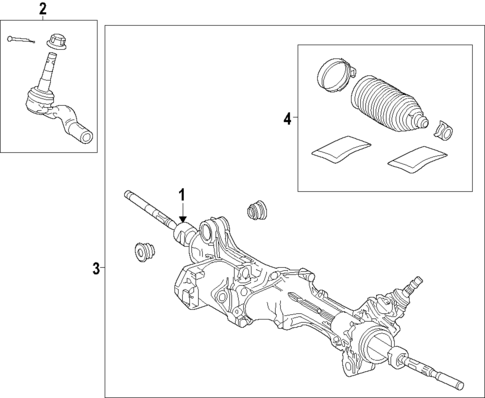 2

4

1

3