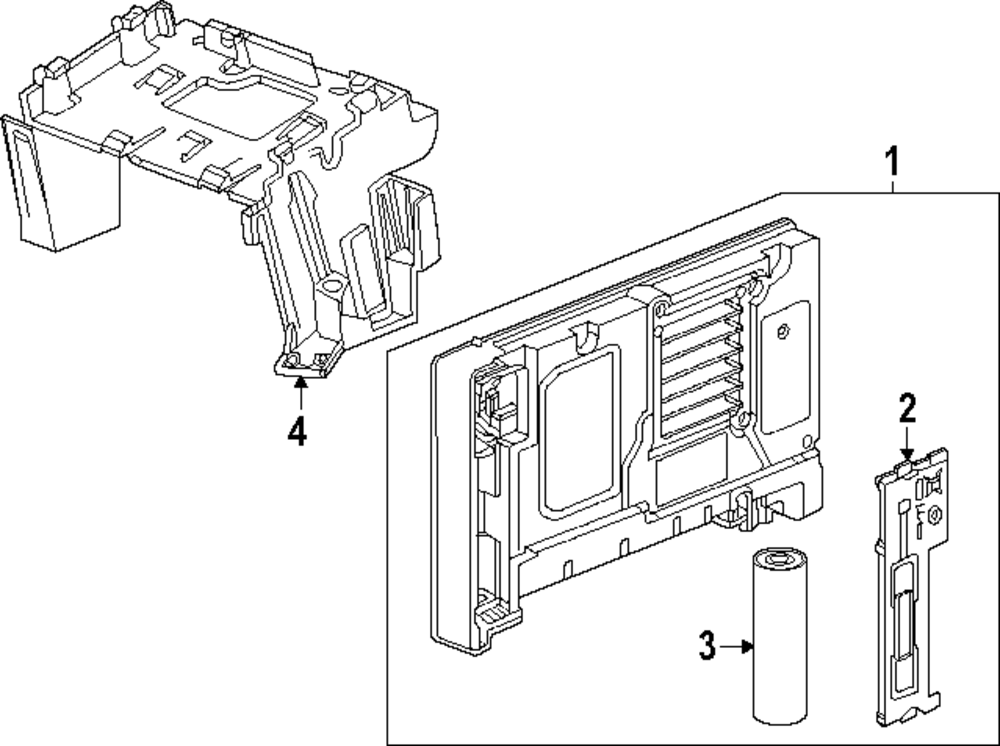 1
2
4
3