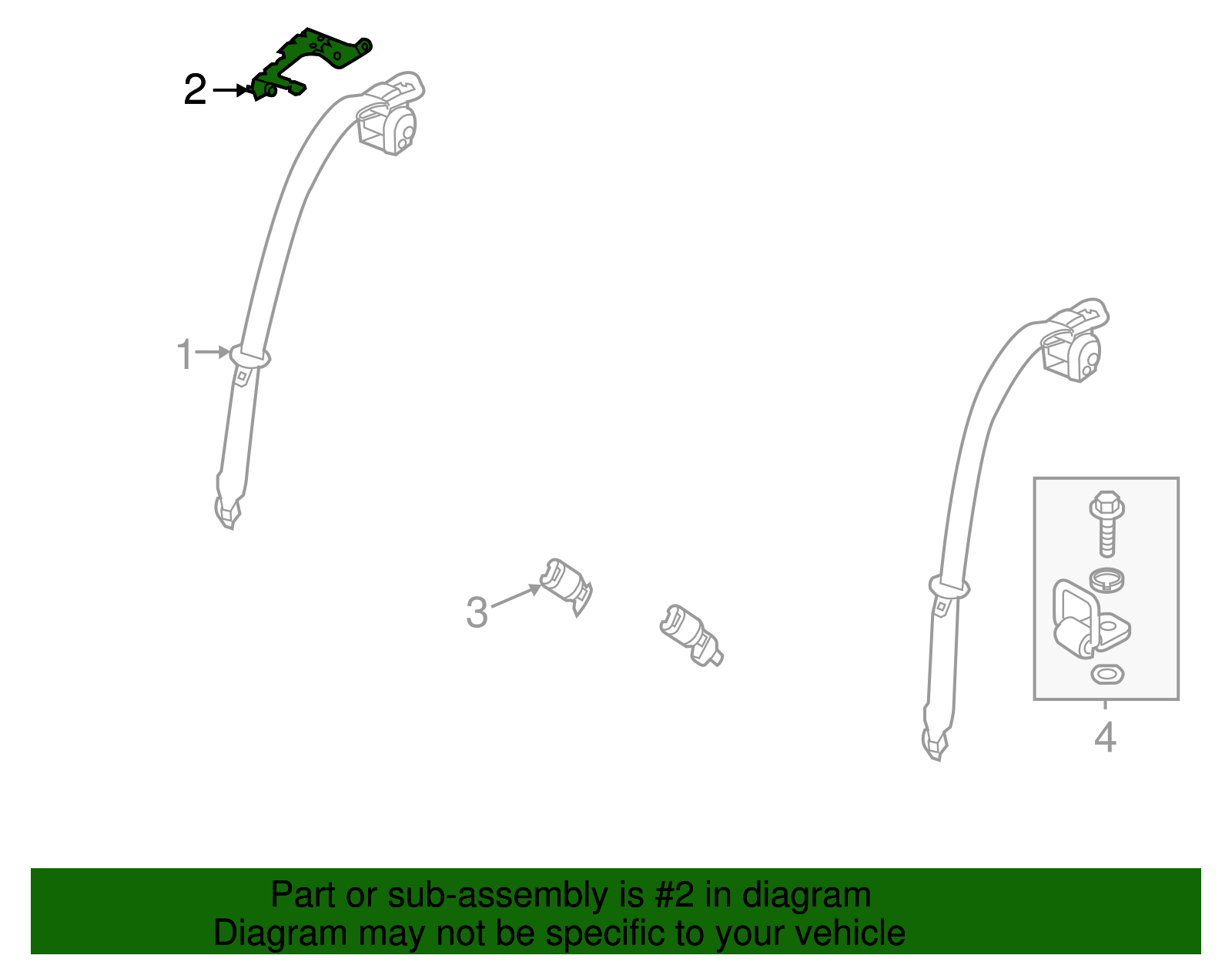 2

1

3

4

Part or sub-assembly is #2 in diagram
Diagram may not be specific to your vehicle