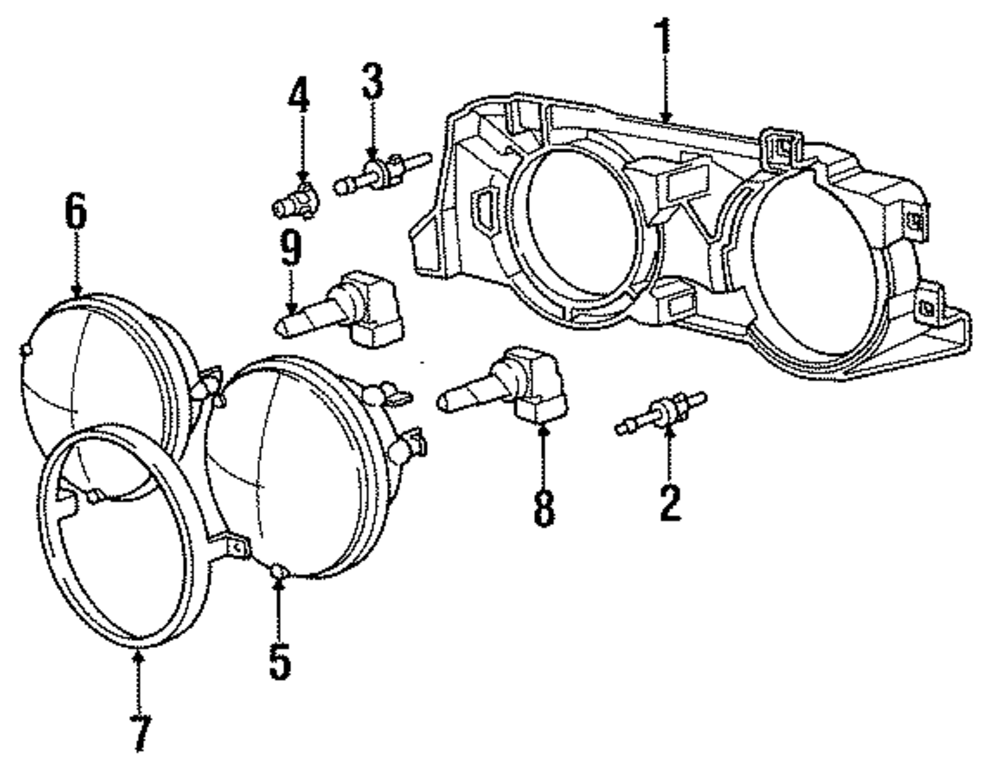 1
4
3
6
9
8
2
5
7