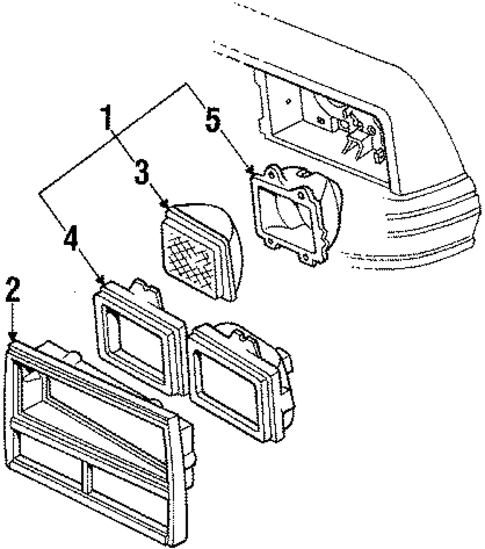 1
5
3
4
2