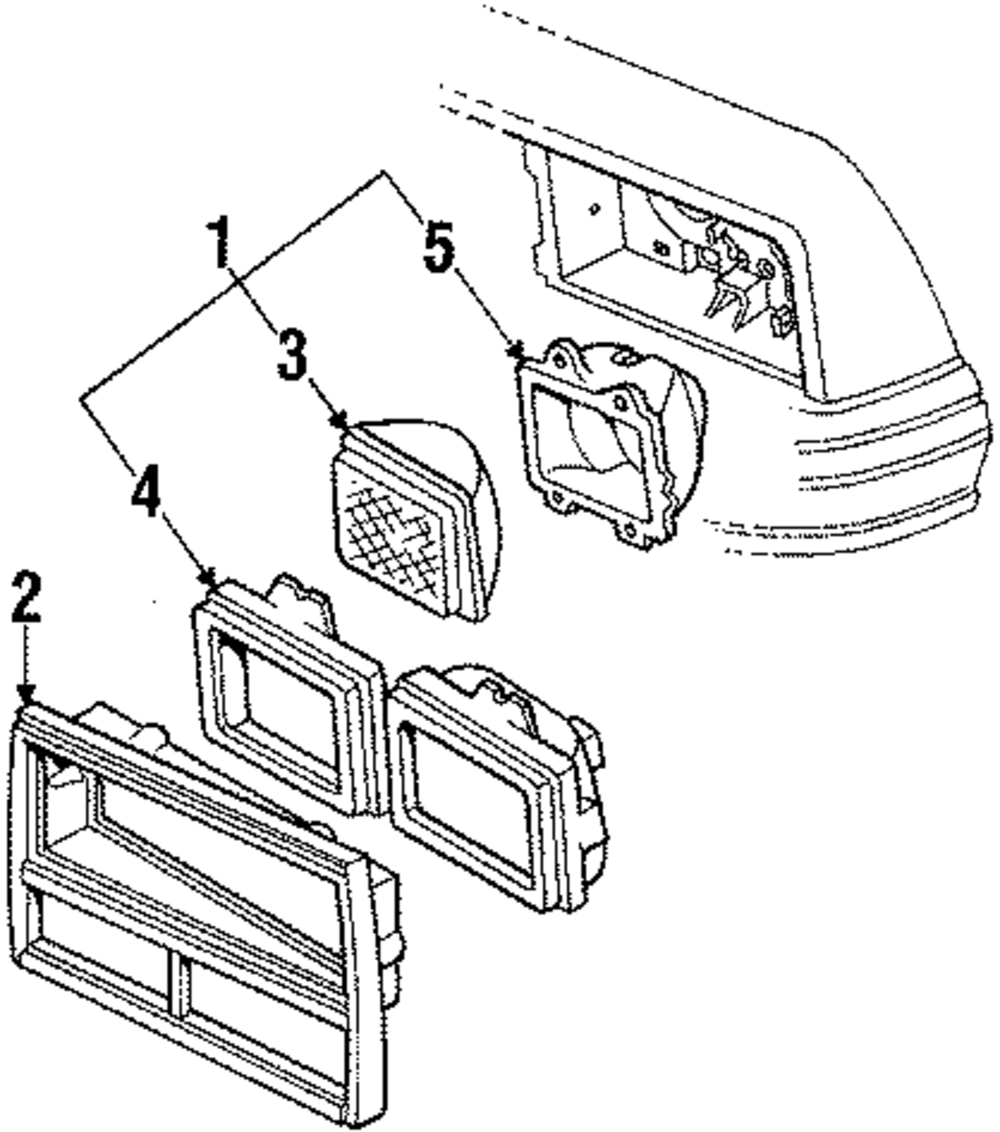 1
5
3
4
2