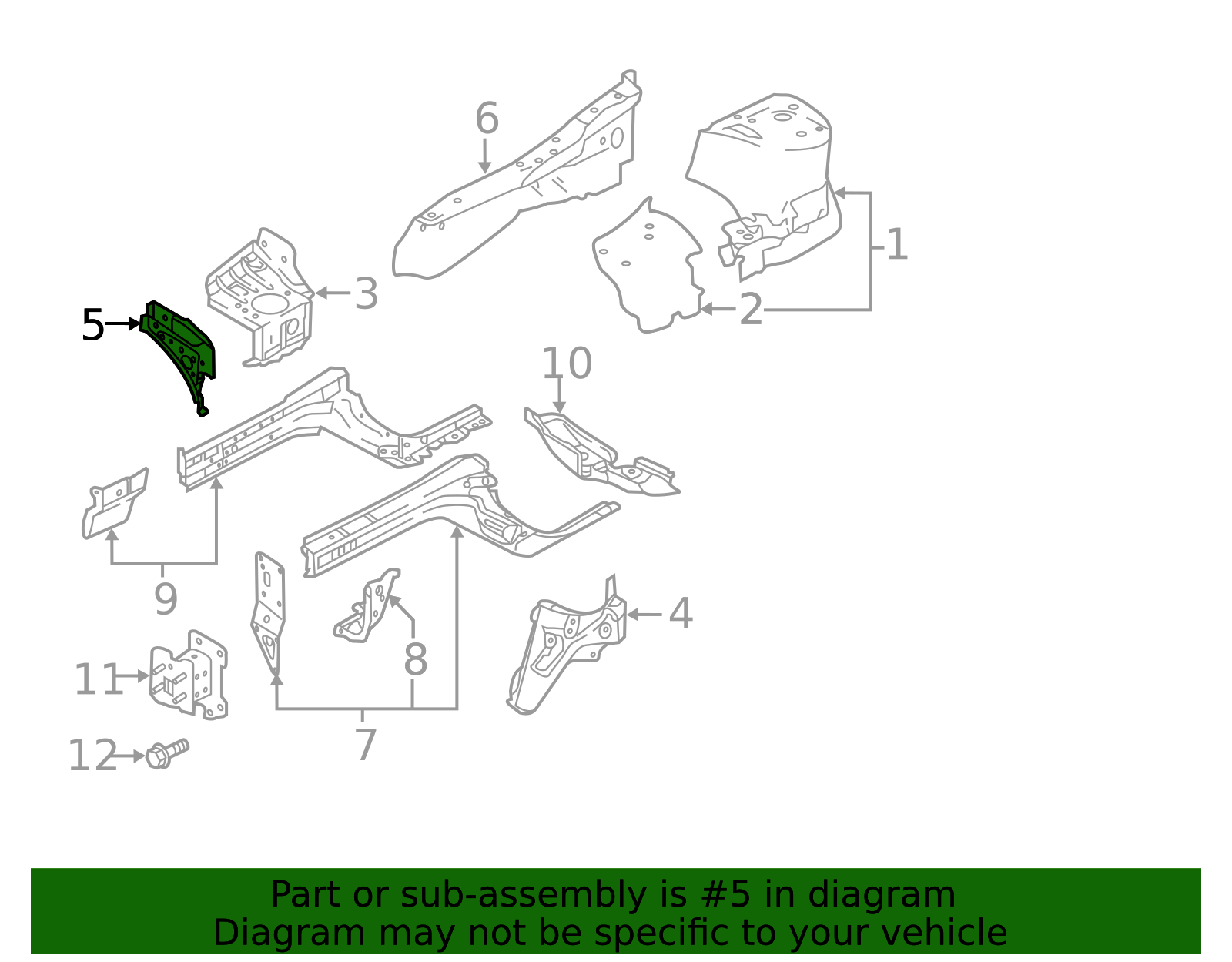 6
1
3
2
5
10
9
4
8
11
7
12

Part or sub-assembly is #5 in diagram
Diagram may not be specific to your vehicle