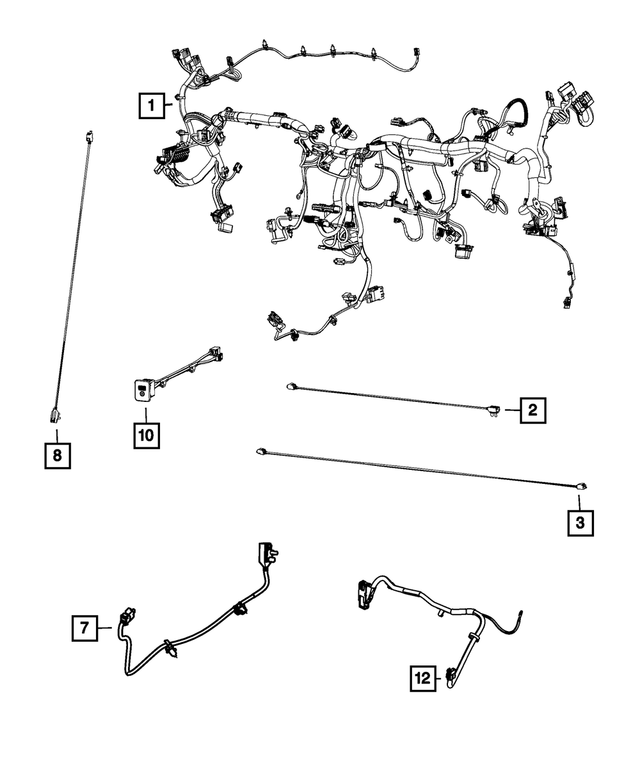 1

8

10

2

3

7

12