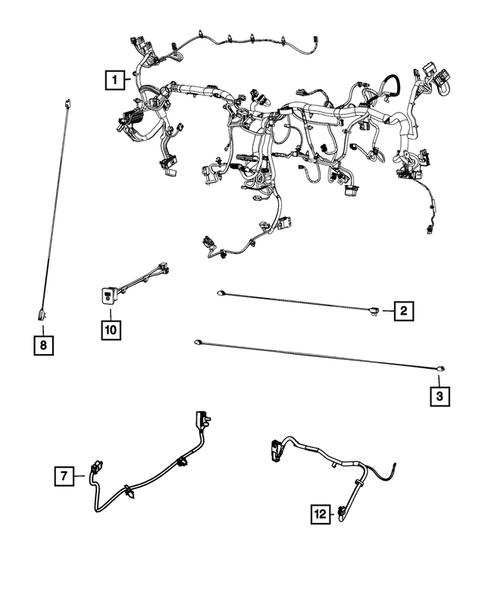 1

8

10

2

3

7

12