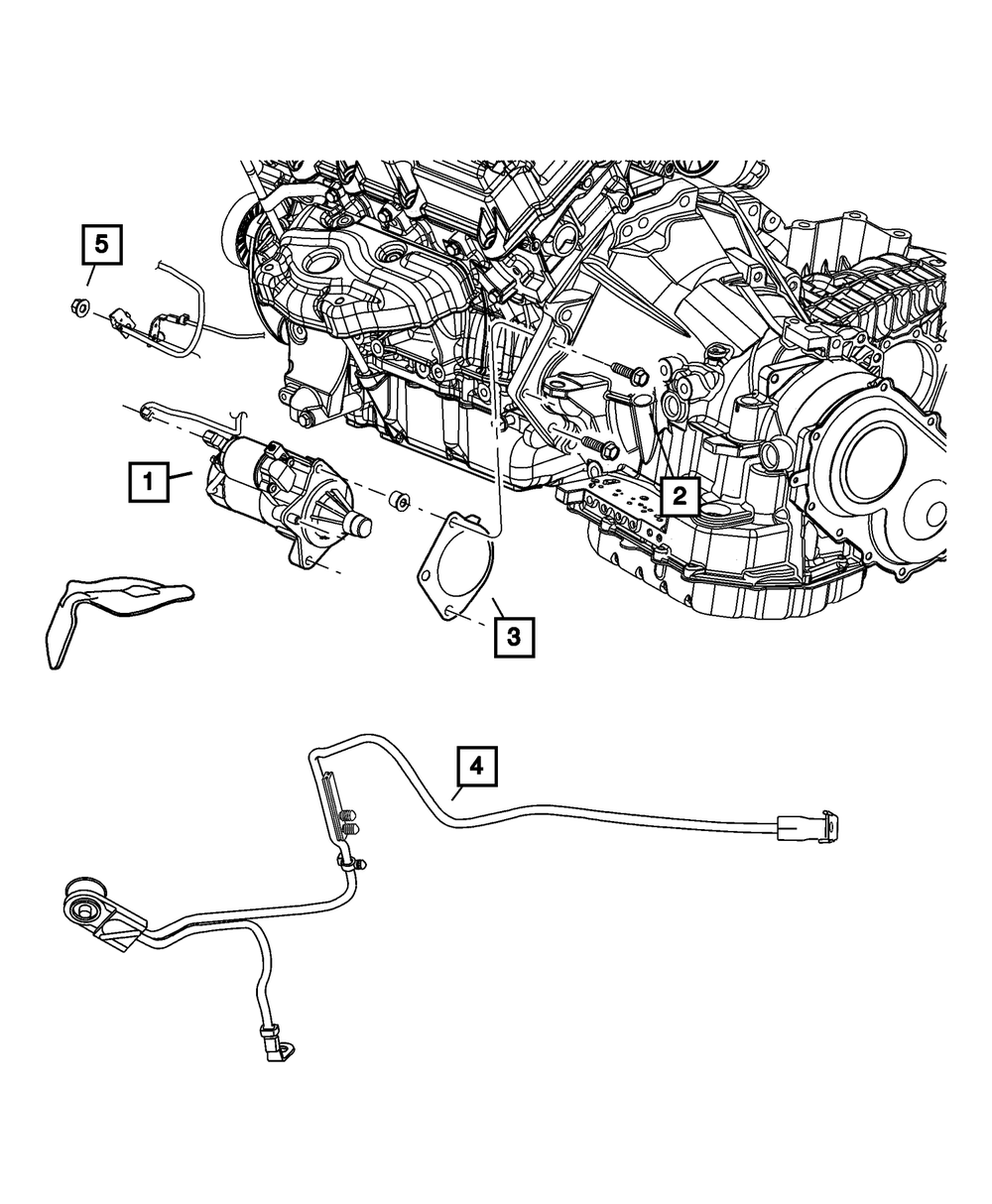 5
1
2
3
4