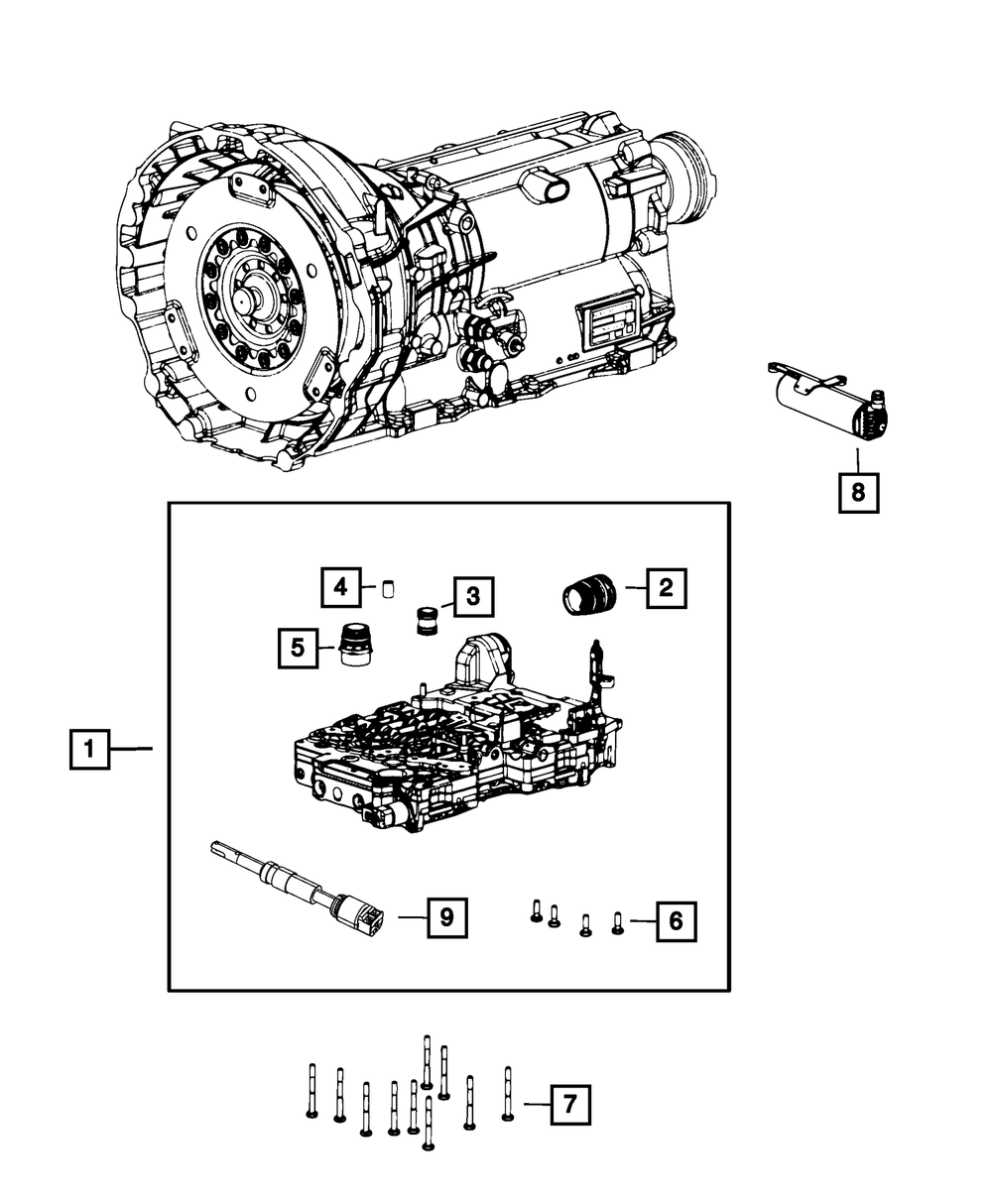 8
4
3
2
5
1
9
6
7