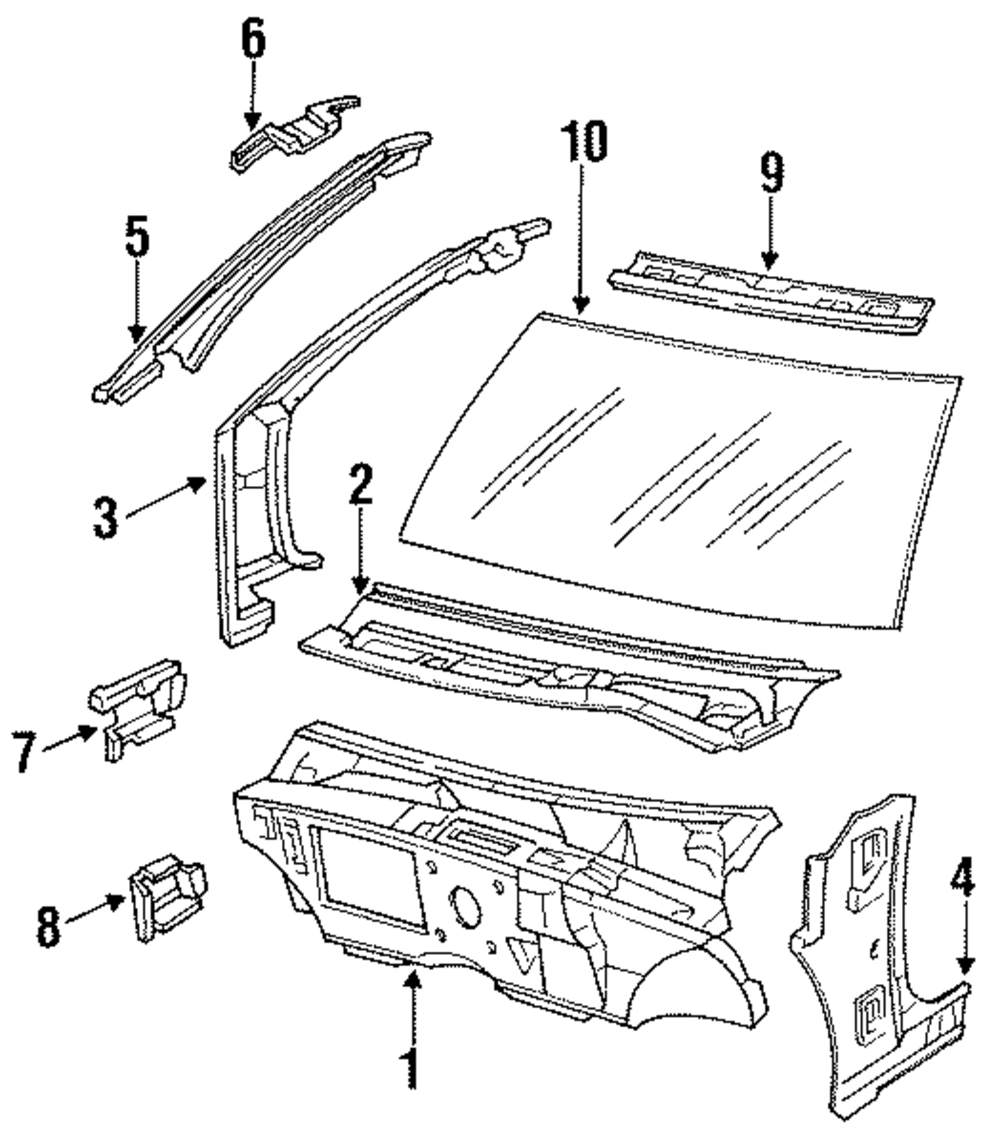 6
10
9
5
3
2
7
8
4
1