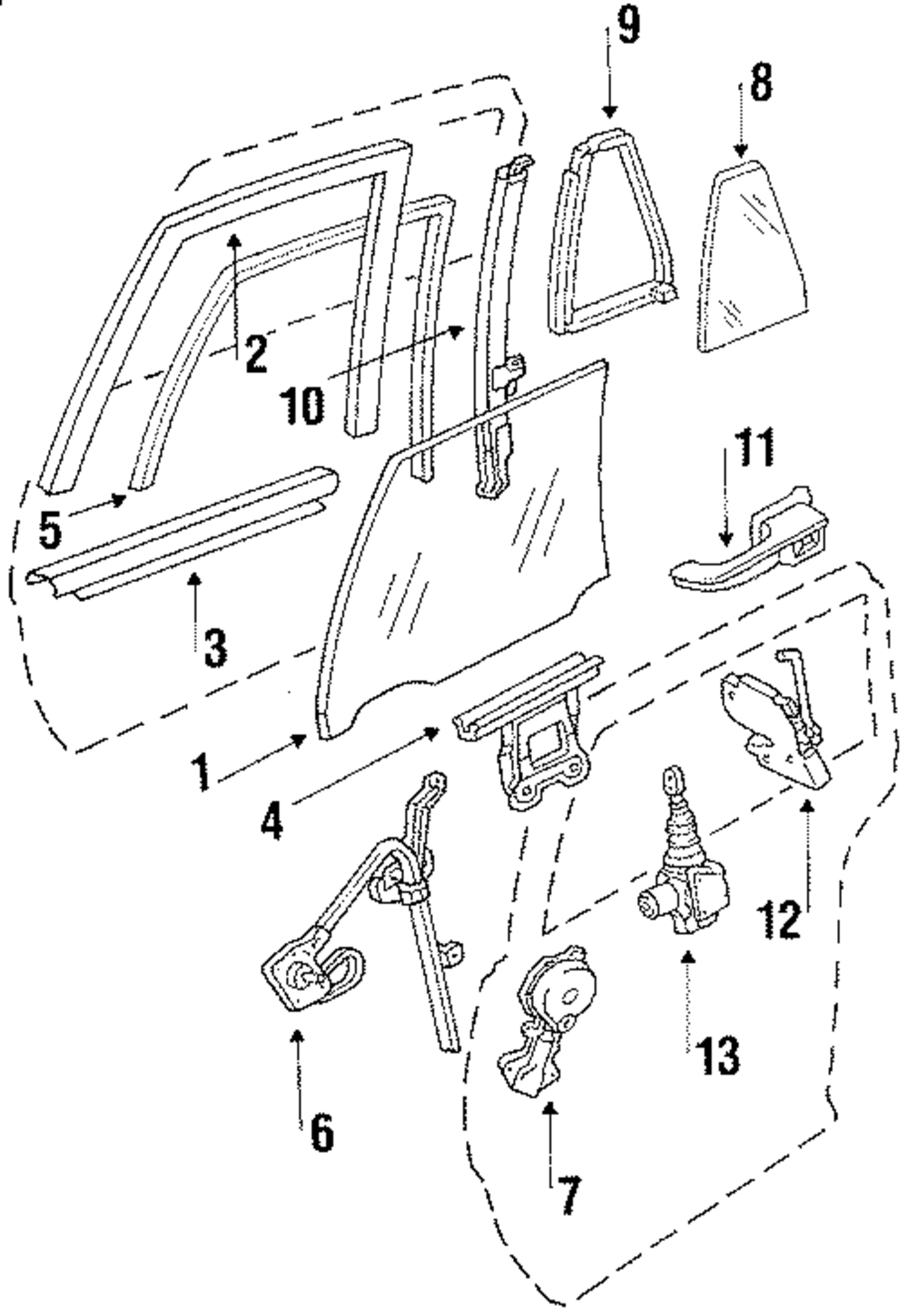 9
8
2
10
11
5
3
1
4
12
13
6
7