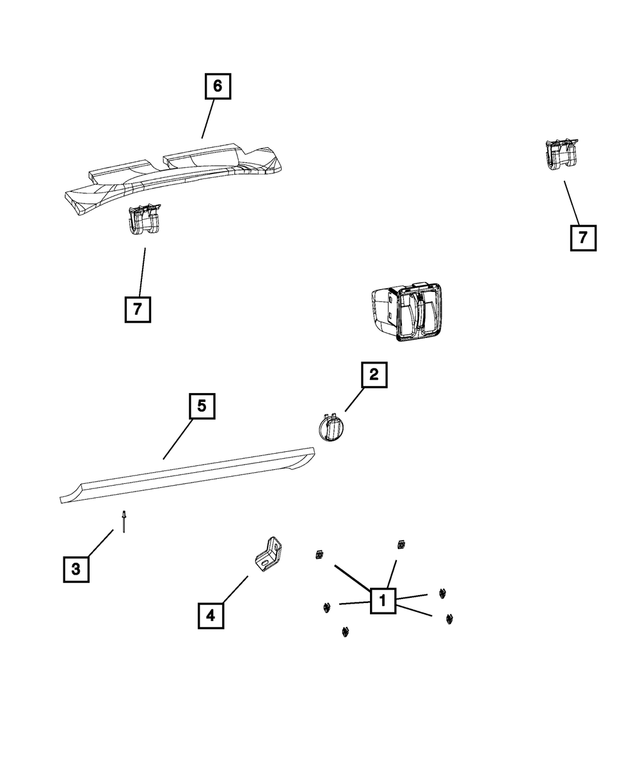 6

7

7

2

5

3

4

1