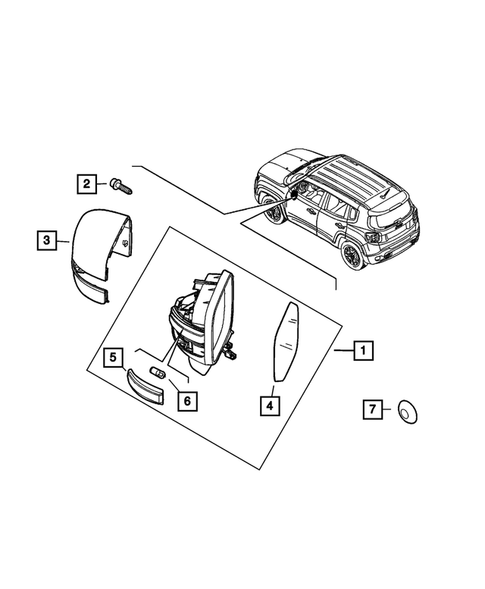 2
3
1
5
6
4
7