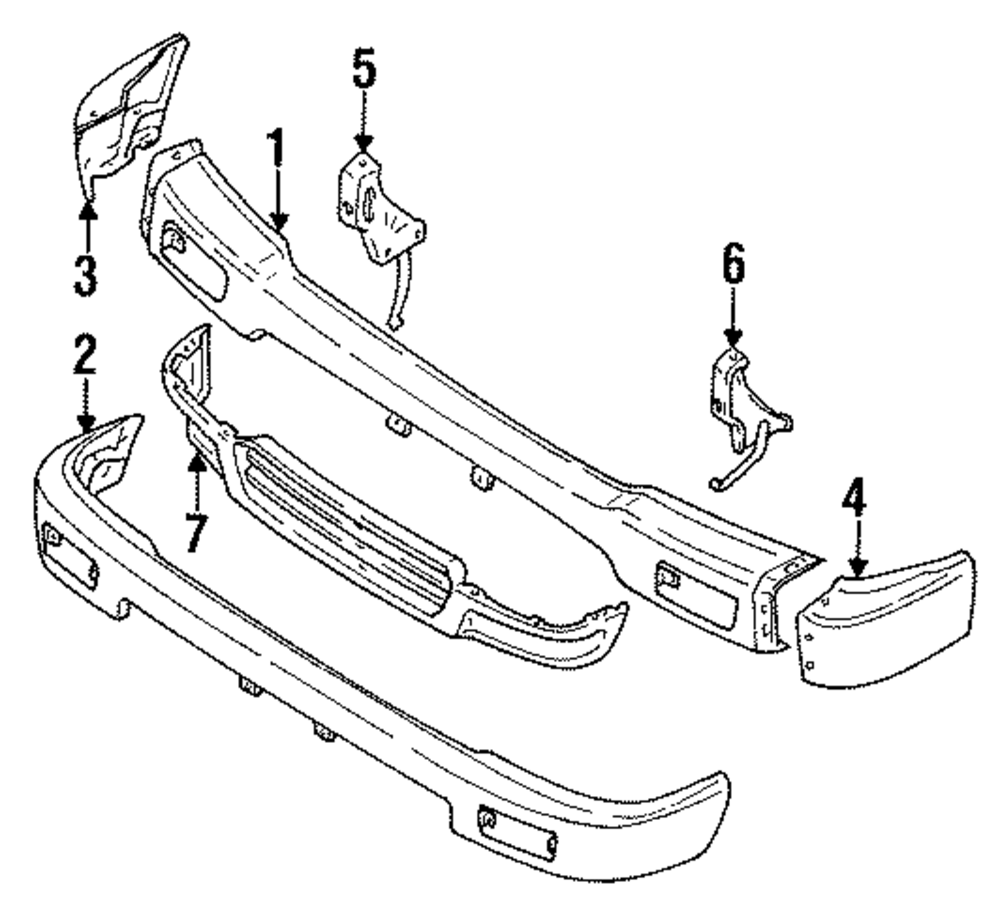 5
1
3
6
2
7
4