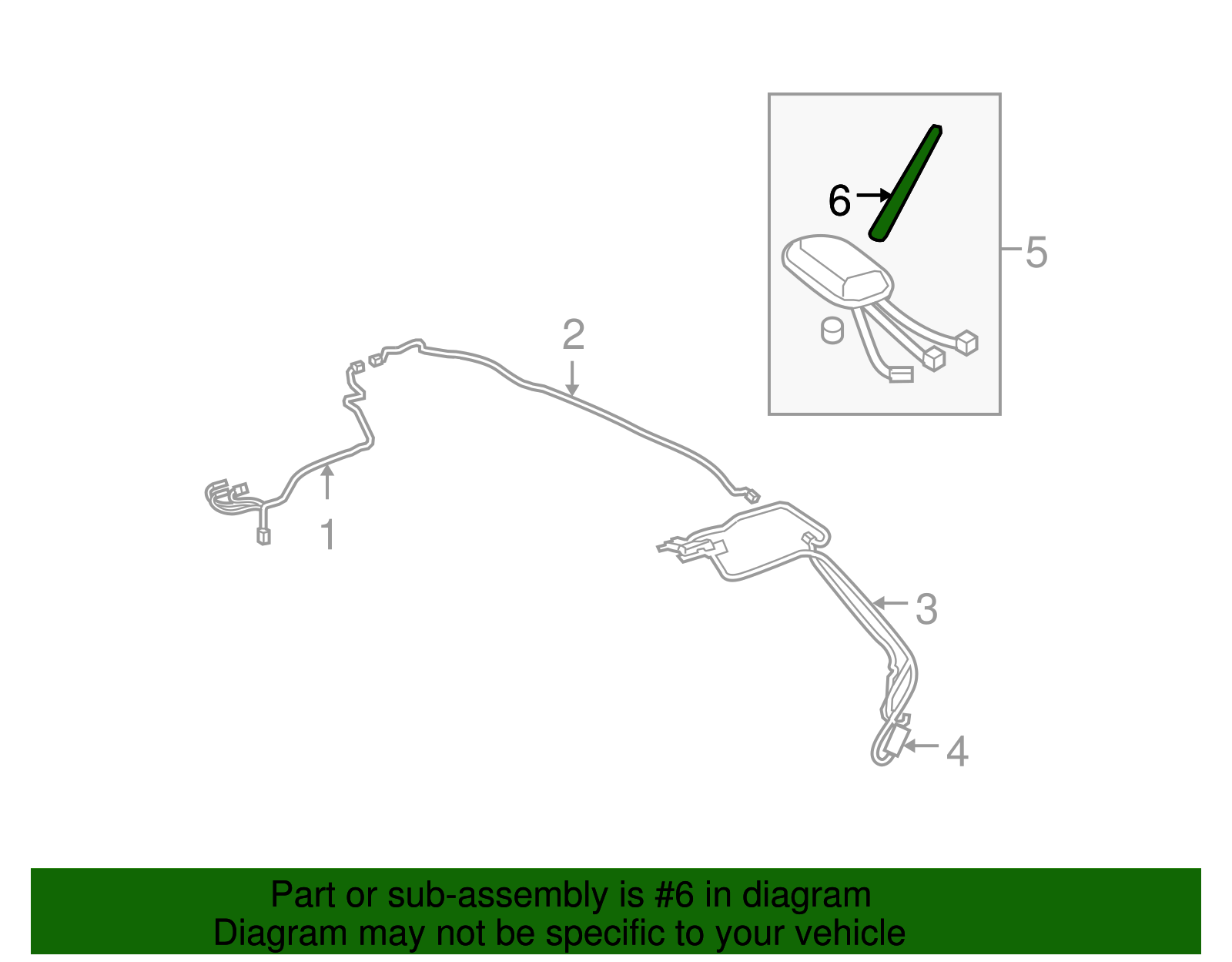 6
5
2
1
3
4

Part or sub-assembly is #6 in diagram
Diagram may not be specific to your vehicle