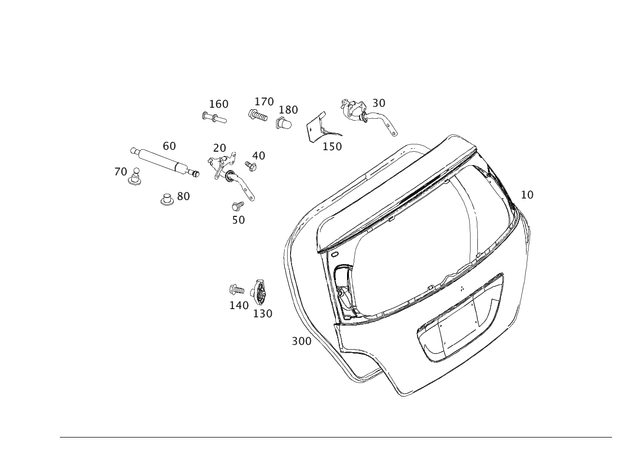 160
170
180
30
60
20
40
150
70
80
50
10
140
130
300