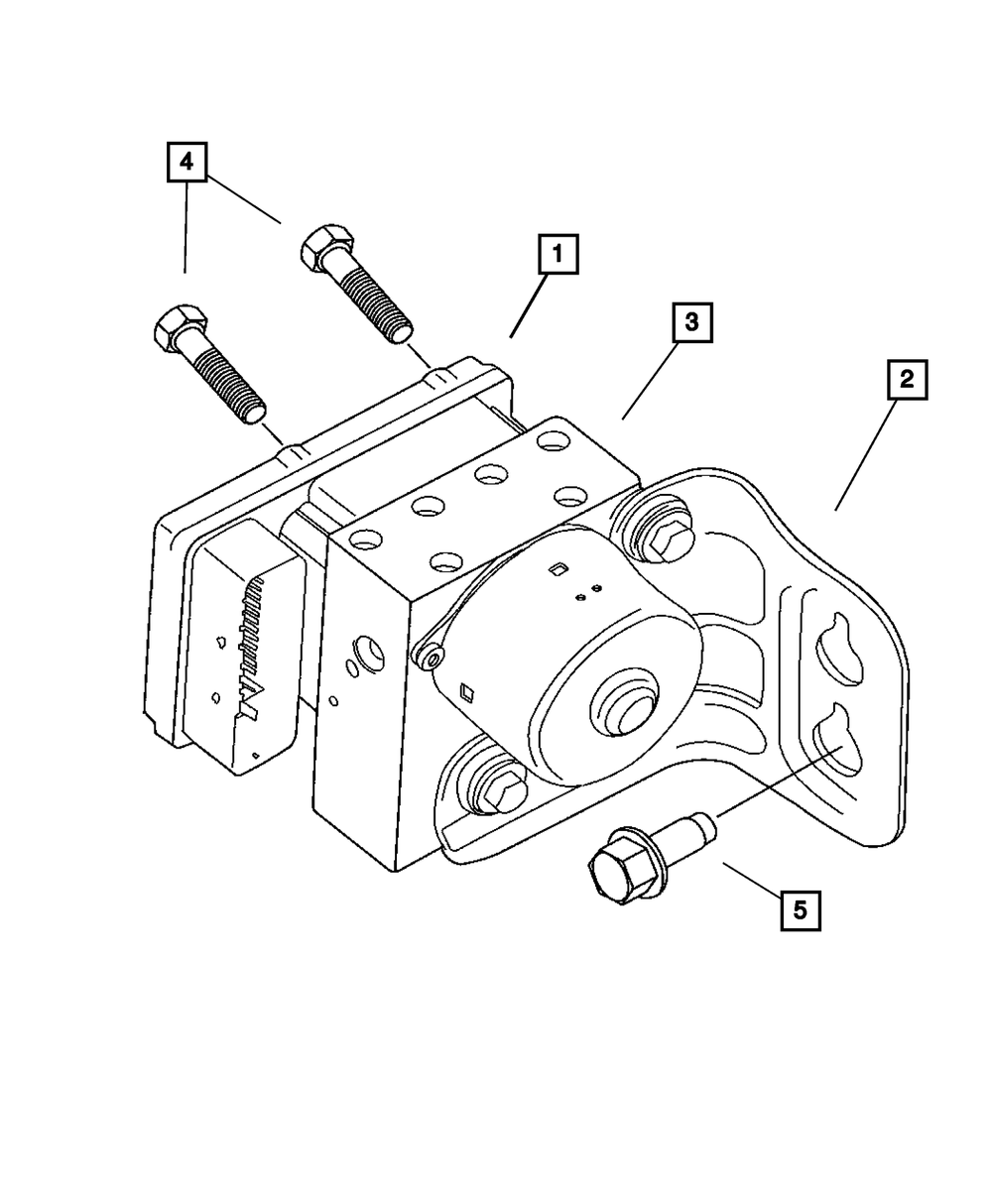 4
1
3
2
5