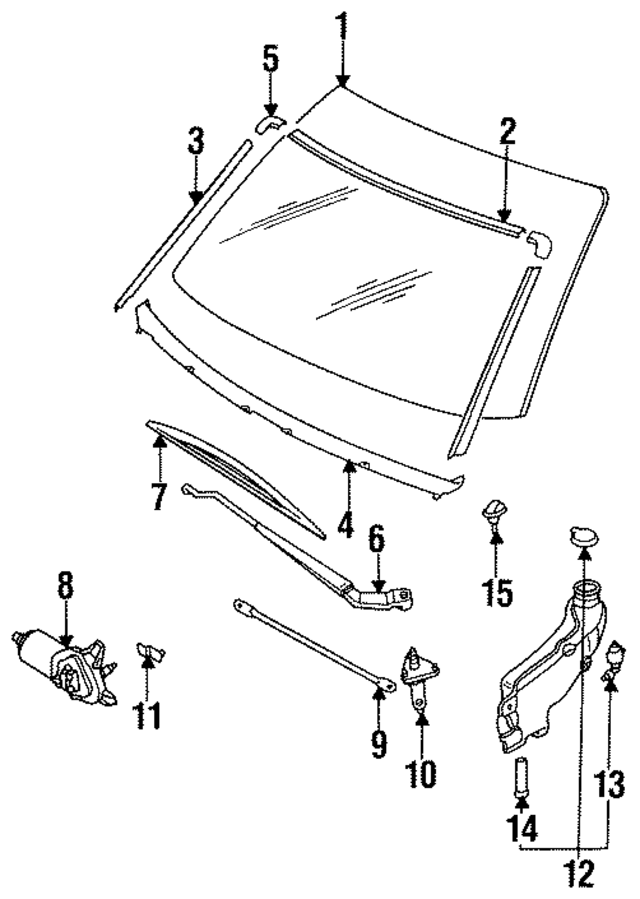 1
5
3
2
7
4
6
15
8
11
9
10
13
14
12