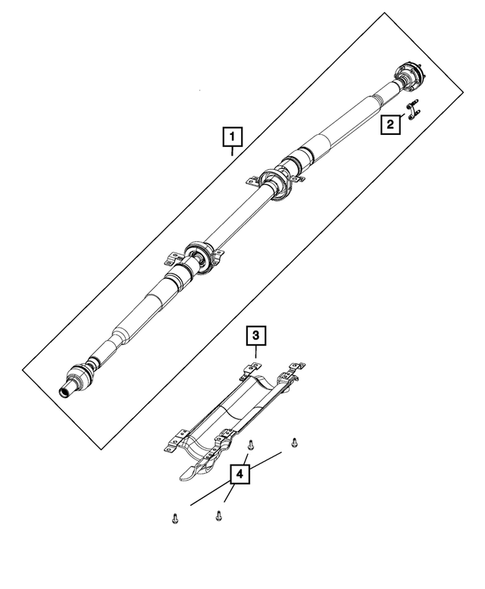 1
2
3
4