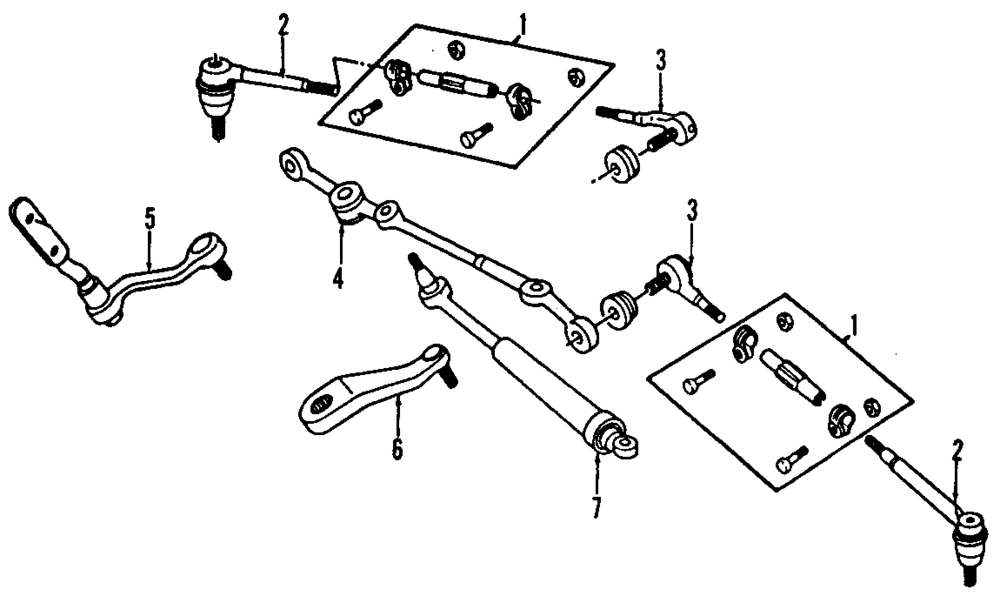 2
1
3
5
4
3
1
6
7
2