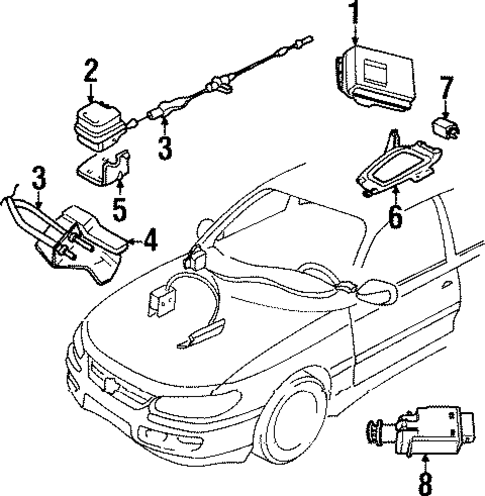 1
2
7
3
3
5
6
4
8