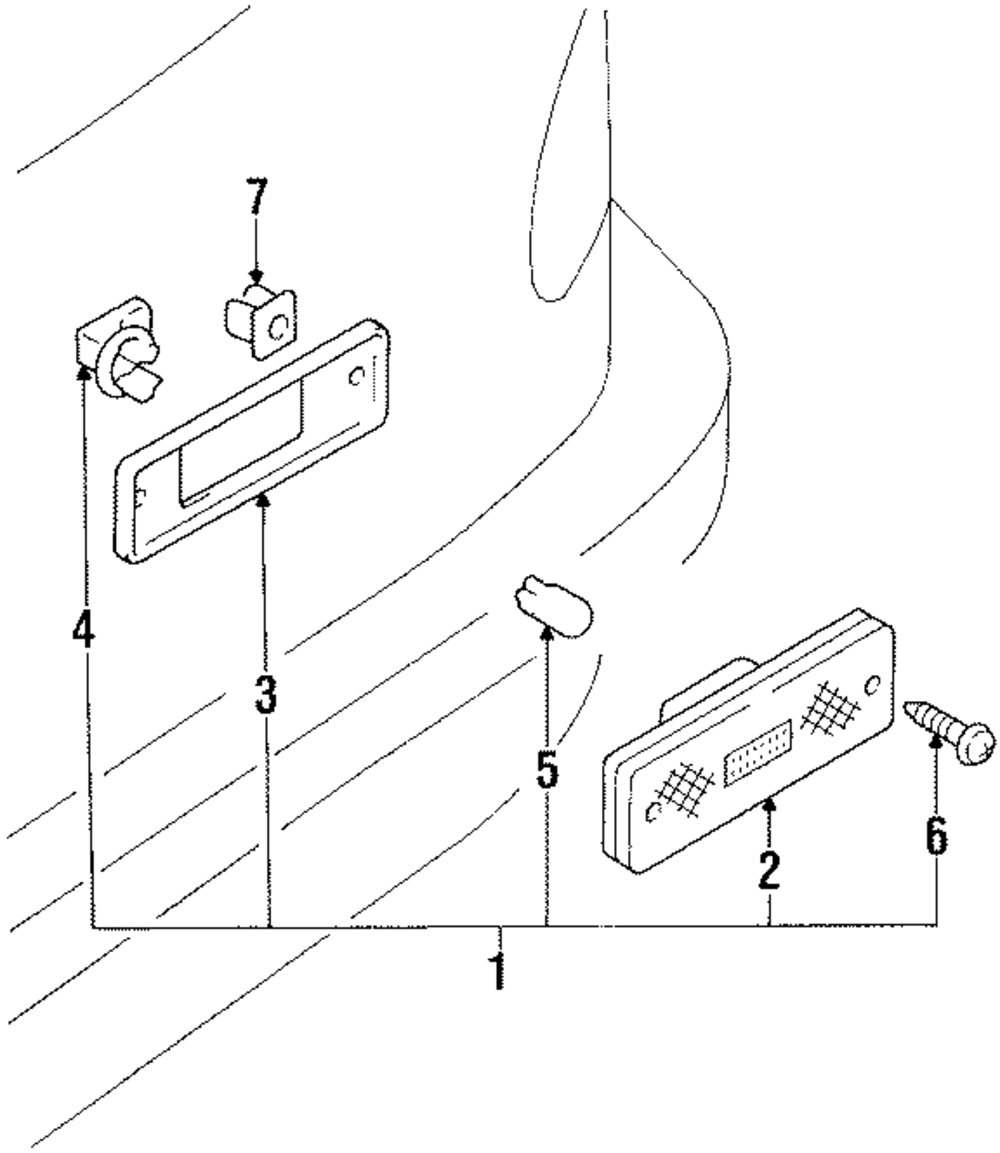 7
4
3
5
2
6
1