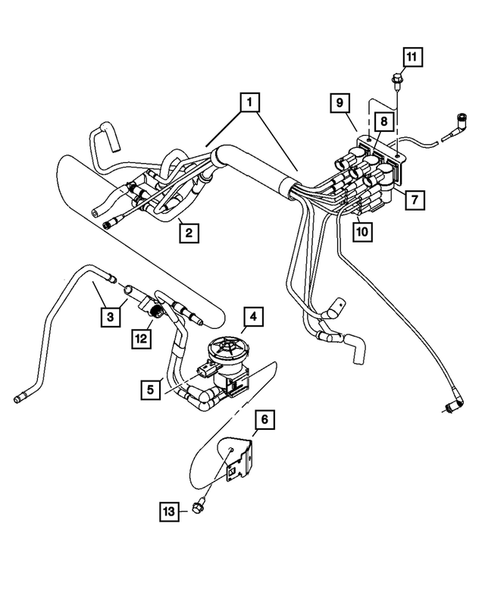 11
1
9
8
7
10
2
3
12
4
5
6
13