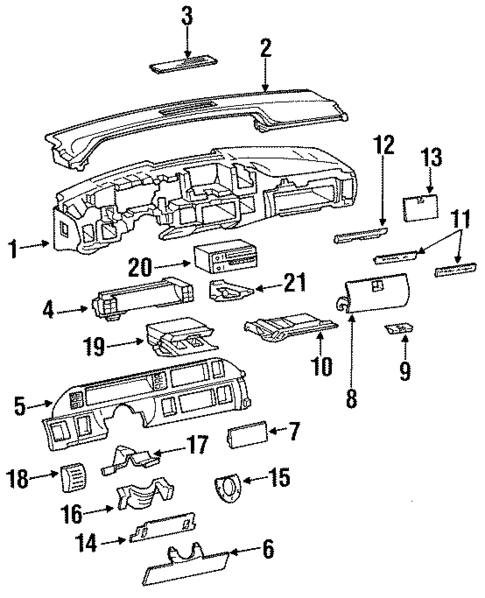 3
2
12
13
11
1
20
21
4
19
10
9
8
5
7
17
18
15
16
14
6