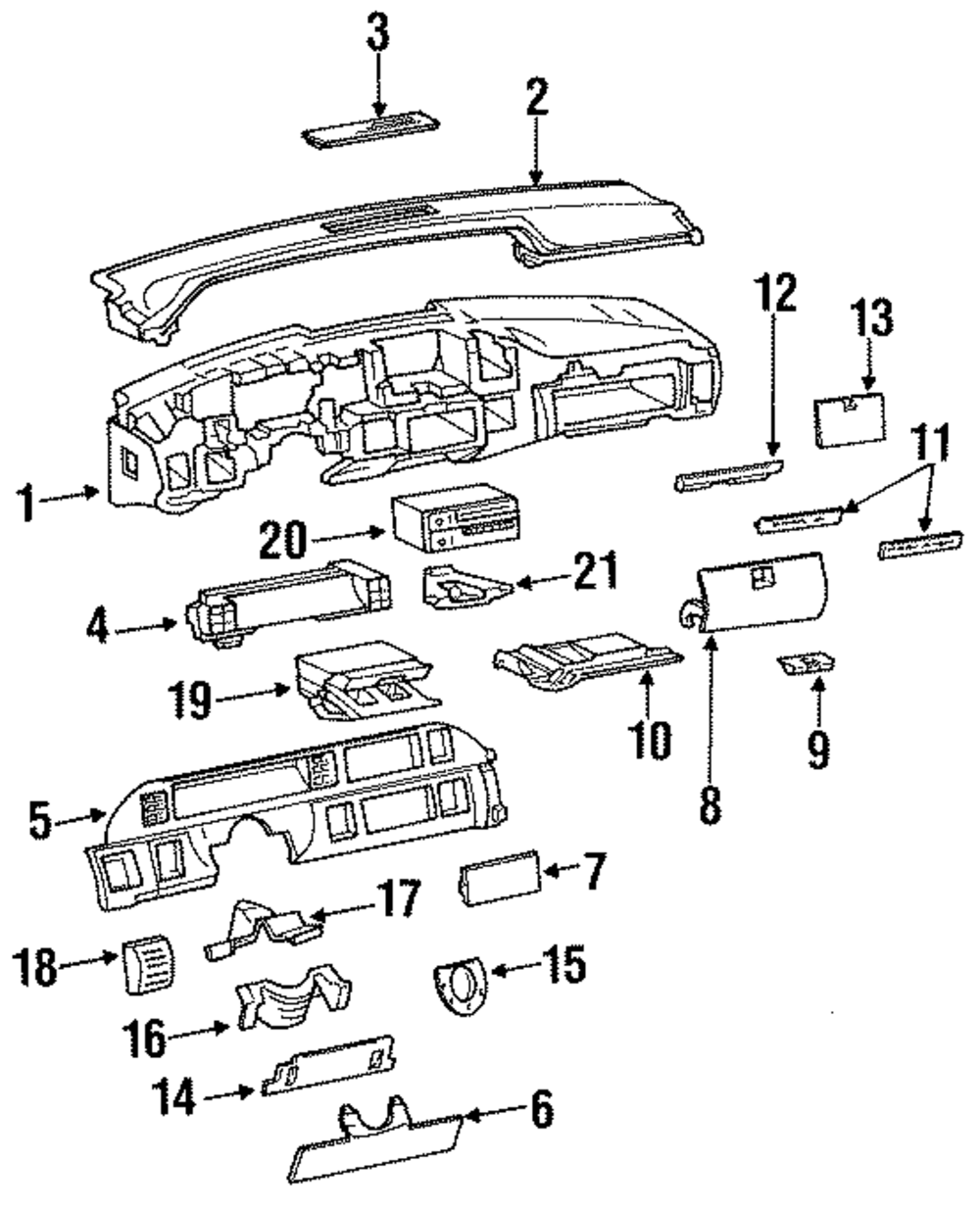 3
2
12
13
11
1
20
21
4
19
10
8
9
5
7
17
18
15
16
14
6